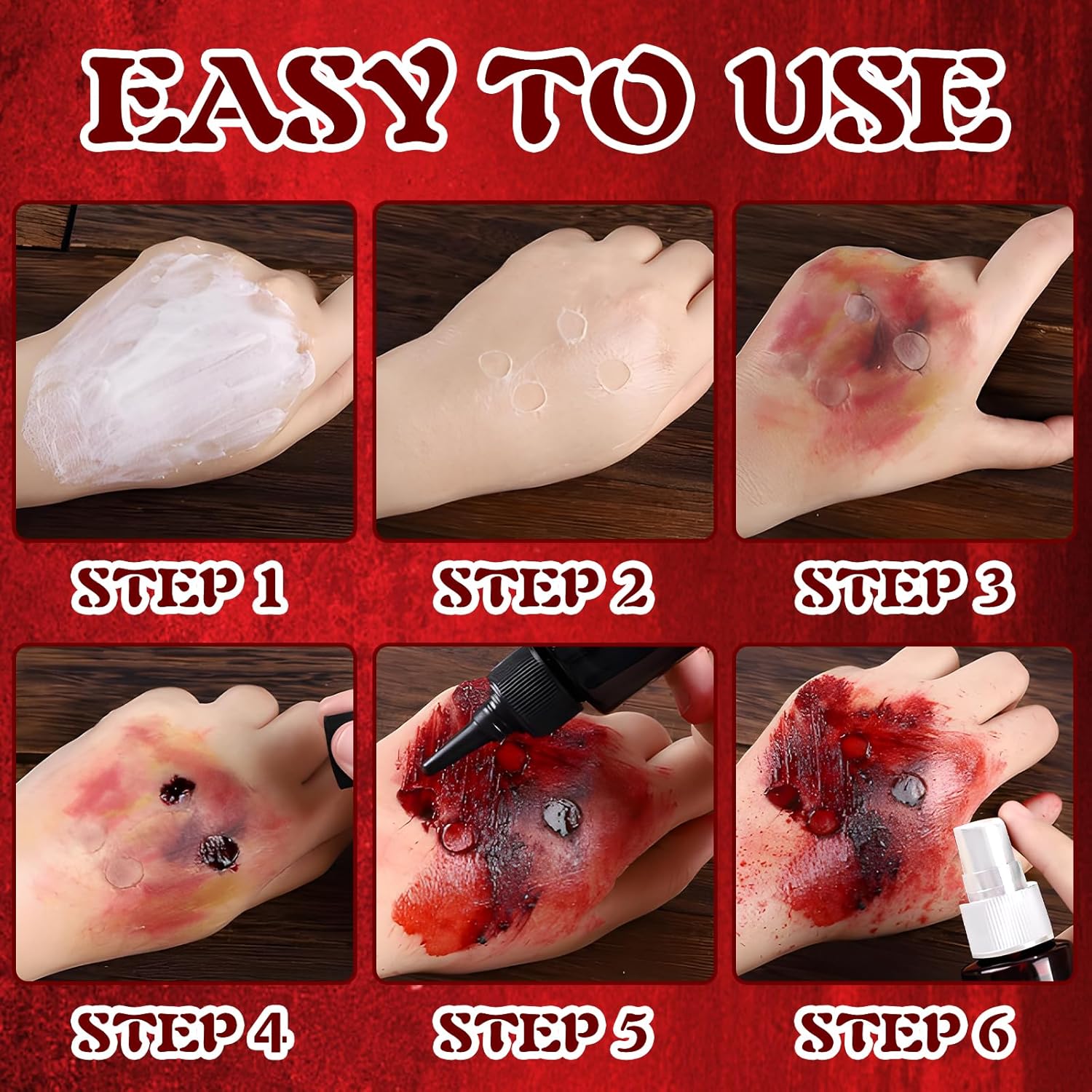 EASY TO USE

STEP 1

STEP 2

STEP 3

STEP 4

STEP 5

STEP 6