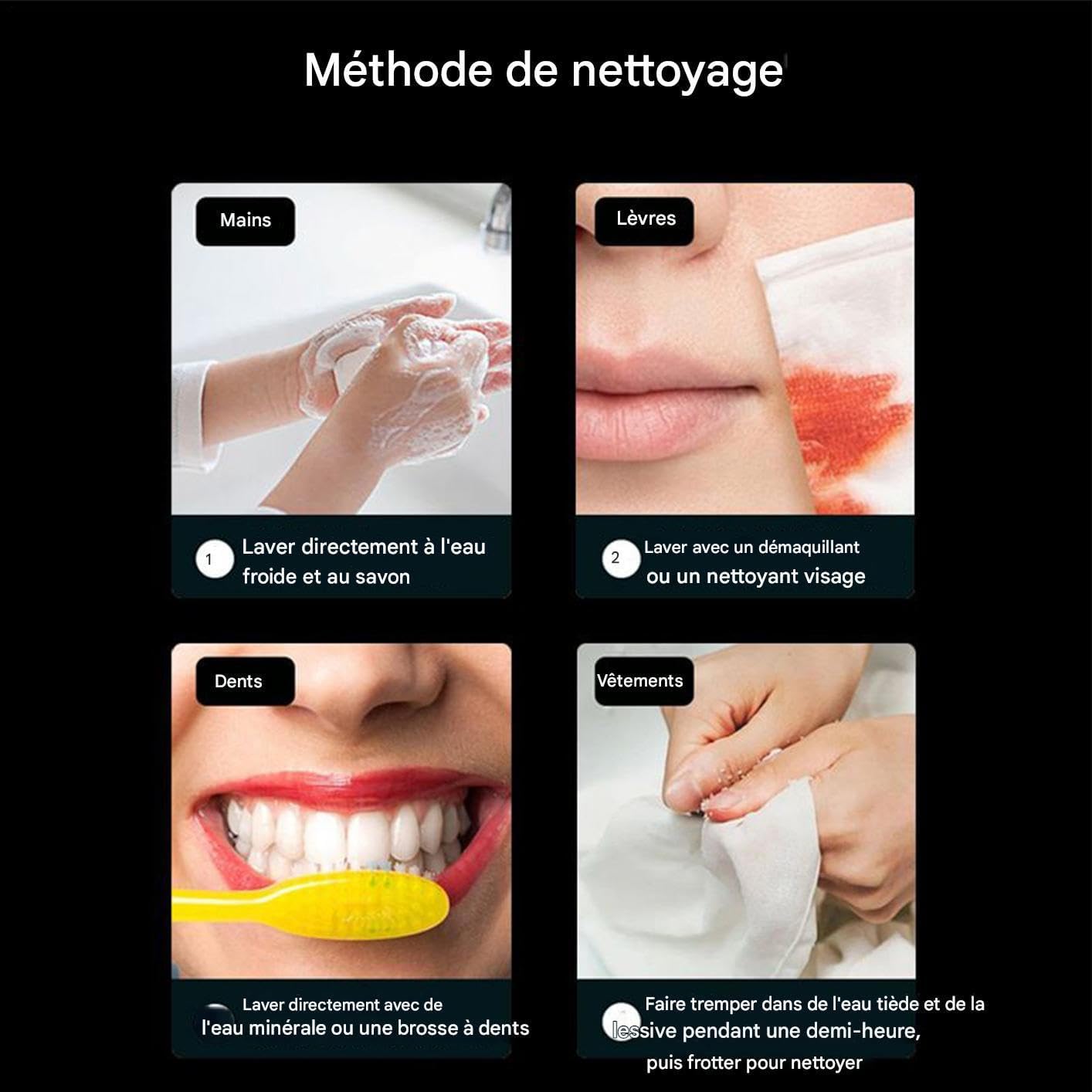 Méthode de nettoyage

Mains

1 Laver directement à l'eau froide et au savon

Lèvres

2 Laver avec un démaquillant ou un nettoyant visage

Dents

Laver directement avec de l'eau minérale ou une brosse à dents

Vêtements

Faire tremper dans de l'eau tiède et de la lessive pendant une demi-heure, puis frotter pour nettoyer