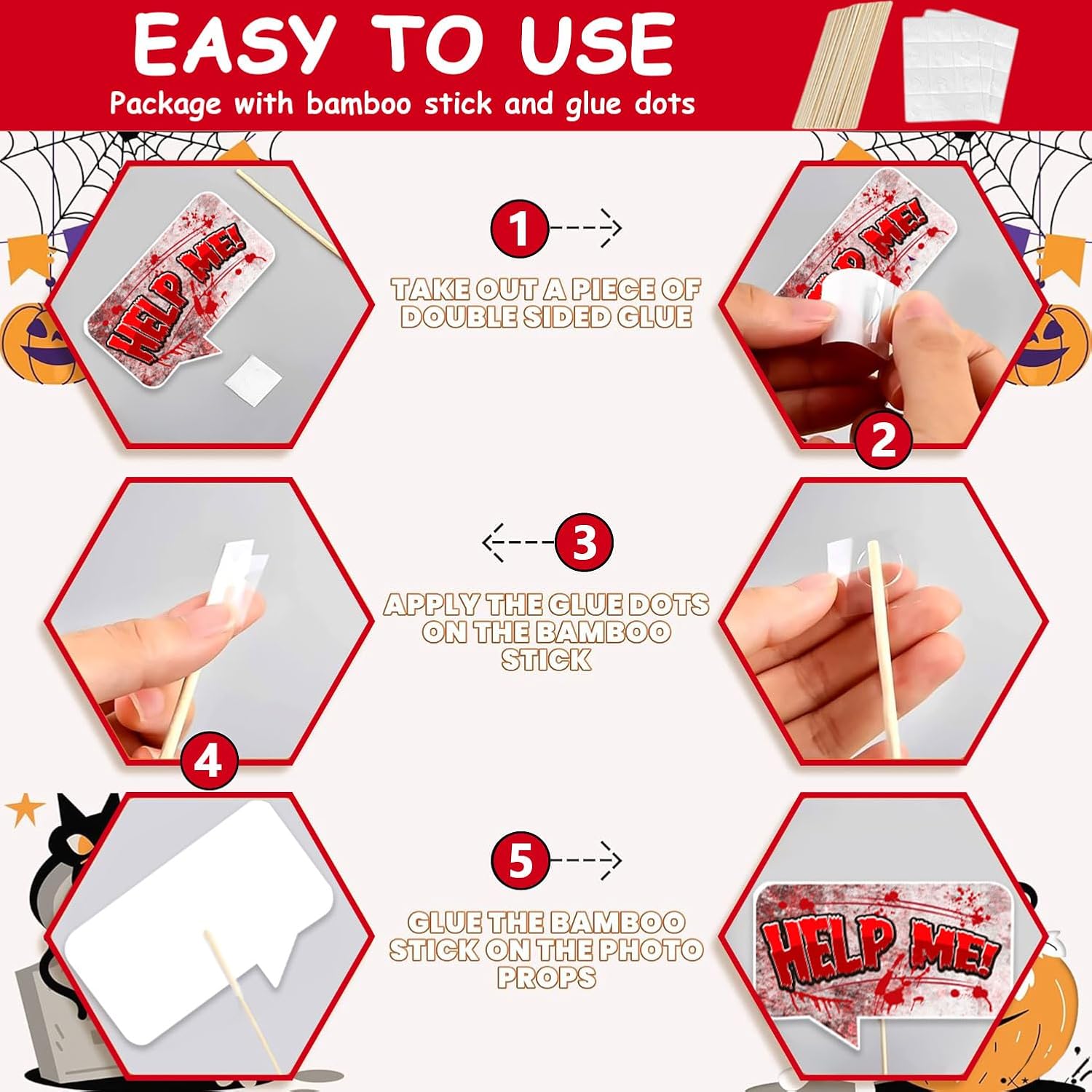 EASY TO USE

Package with bamboo stick and glue dots

HELP ME!

1

TAKE OUT A PIECE OF DOUBLE SIDED GLUE

HELP ME!

2

3

APPLY THE GLUE DOTS ON THE BAMBOO STICK

4

5

GLUE THE BAMBOO STICK ON THE PHOTO PROPS

HELP ME!