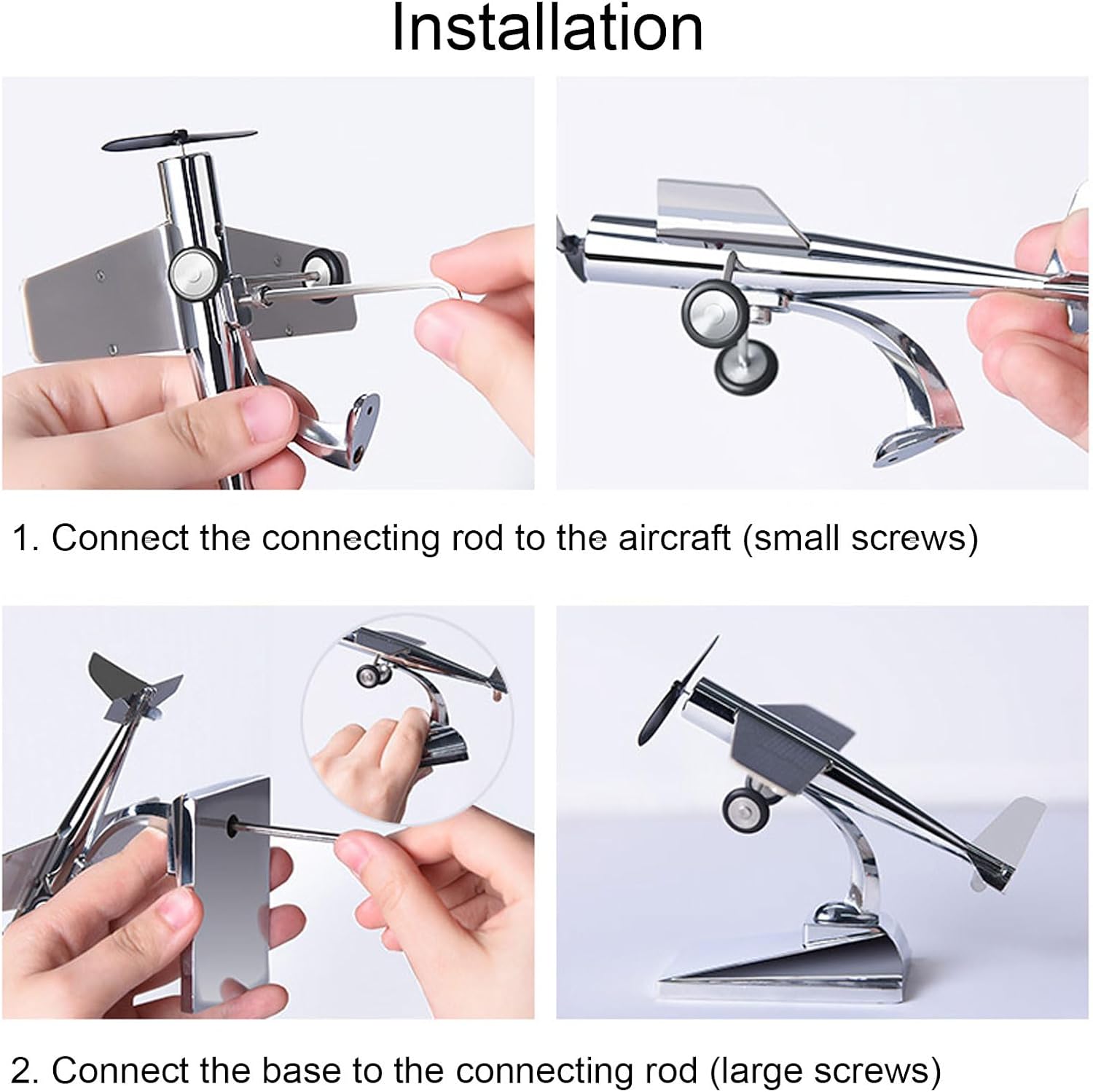 Installation

1. Connect the connecting rod to the aircraft (small screws)

2. Connect the base to the connecting rod (large screws)