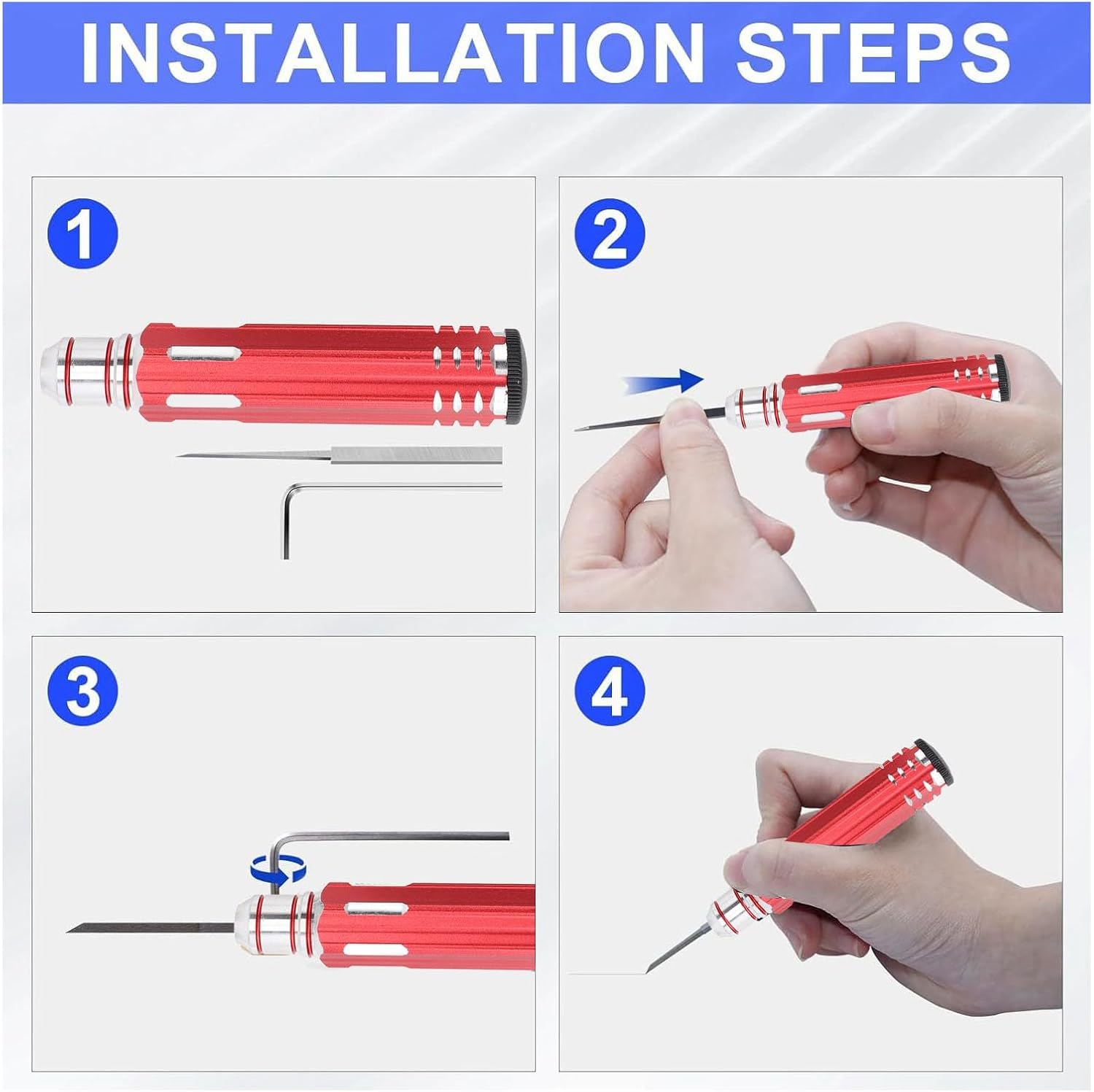 INSTALLATION STEPS

1

2

3

4