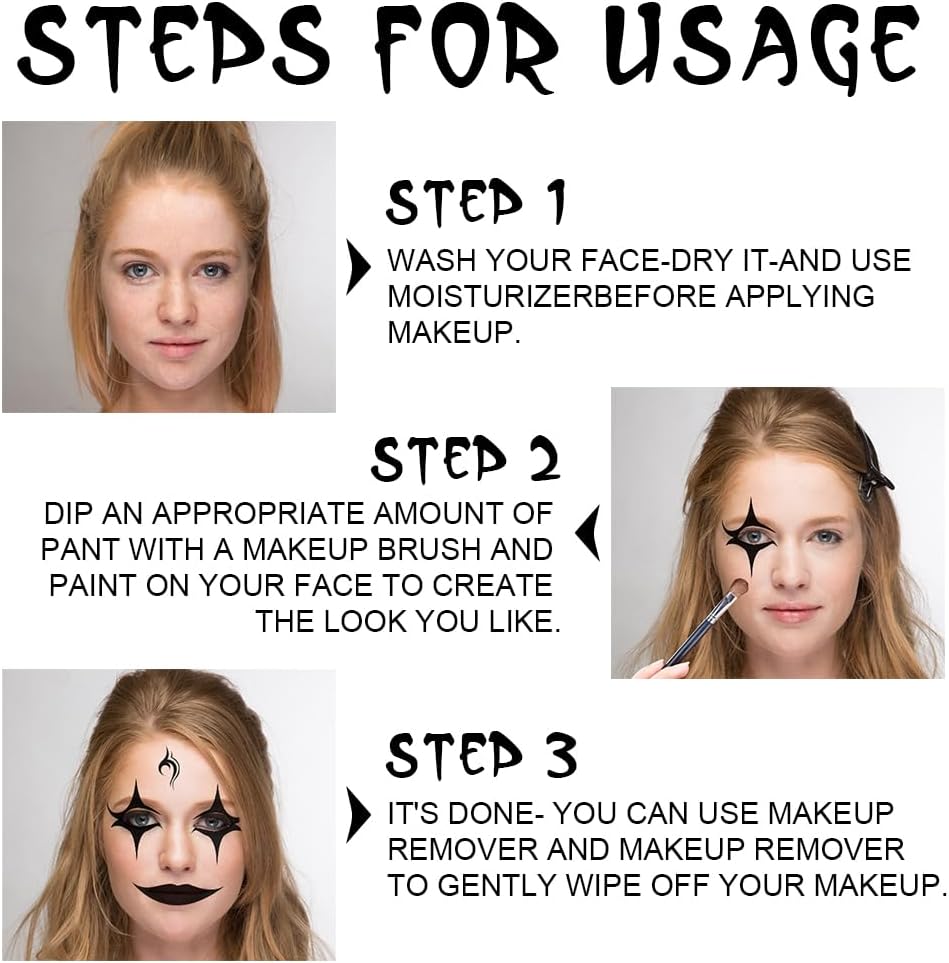 STEPS FOR USAGE

STEP 1

WASH YOUR FACE-DRY IT-AND USE MOISTURIZERBEFORE APPLYING MAKEUP.

STEP 2

DIP AN APPROPRIATE AMOUNT OF PANT WITH A MAKEUP BRUSH AND PAINT ON YOUR FACE TO CREATE THE LOOK YOU LIKE.

STEP 3

IT'S DONE- YOU CAN USE MAKEUP REMOVER AND MAKEUP REMOVER TO GENTLY WIPE OFF YOUR MAKEUP.