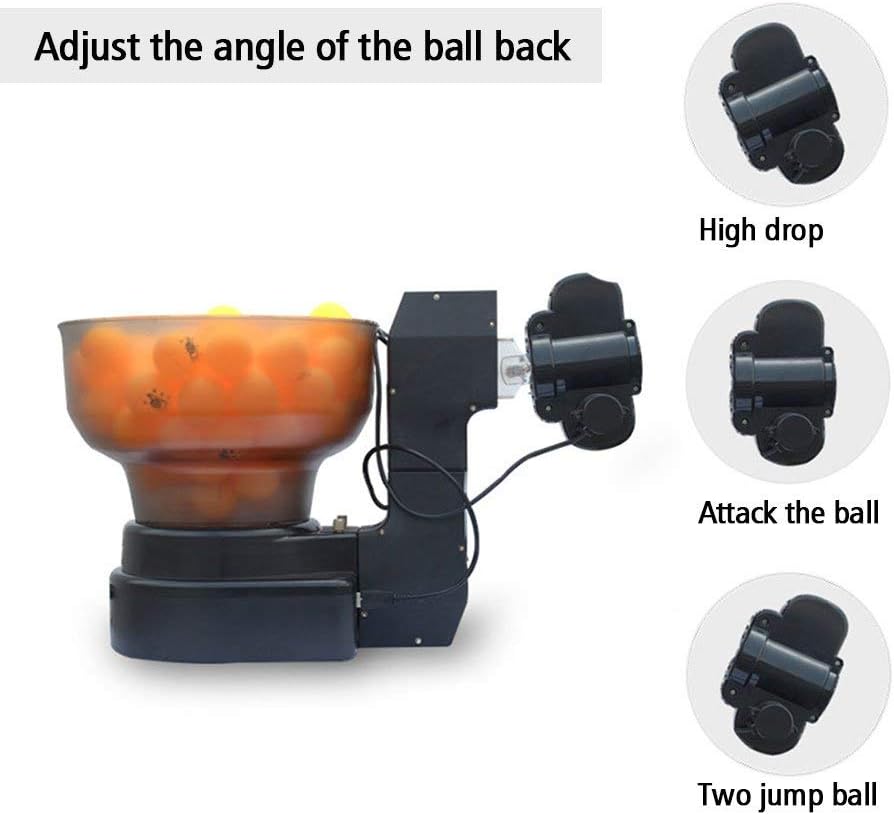 Adjust the angle of the ball back

High drop

Attack the ball

Two jump ball