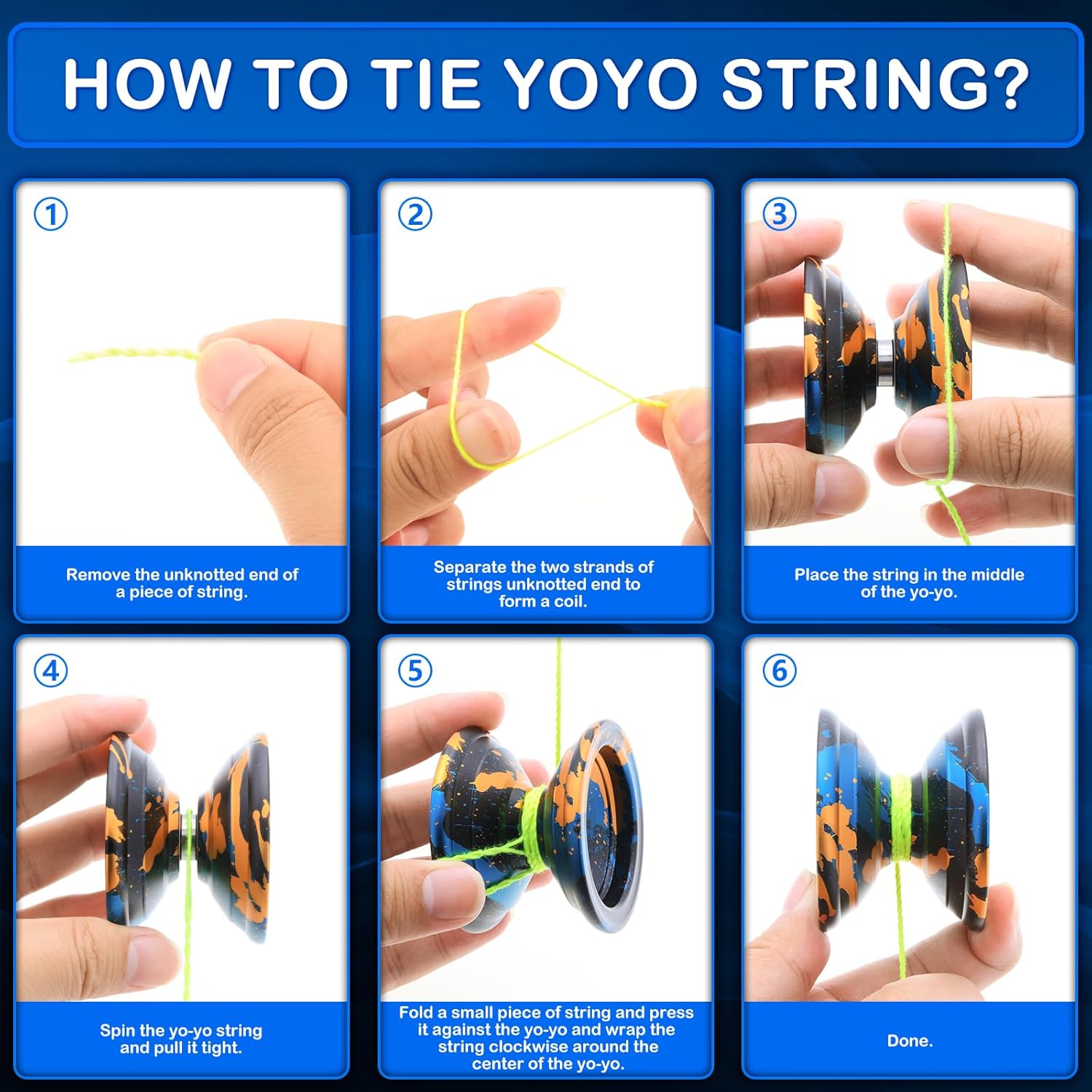 HOW TO TIE YOYO STRING?

①

Remove the unknotted end of a piece of string.

②

Separate the two strands of strings unknotted end to form a coil.

③

Place the string in the middle of the yo-yo.

④

Spin the yo-yo string and pull it tight.

⑤

Fold a small piece of string and press it against the yo-yo and wrap the string clockwise around the center of the yo-yo.

⑥

Done.