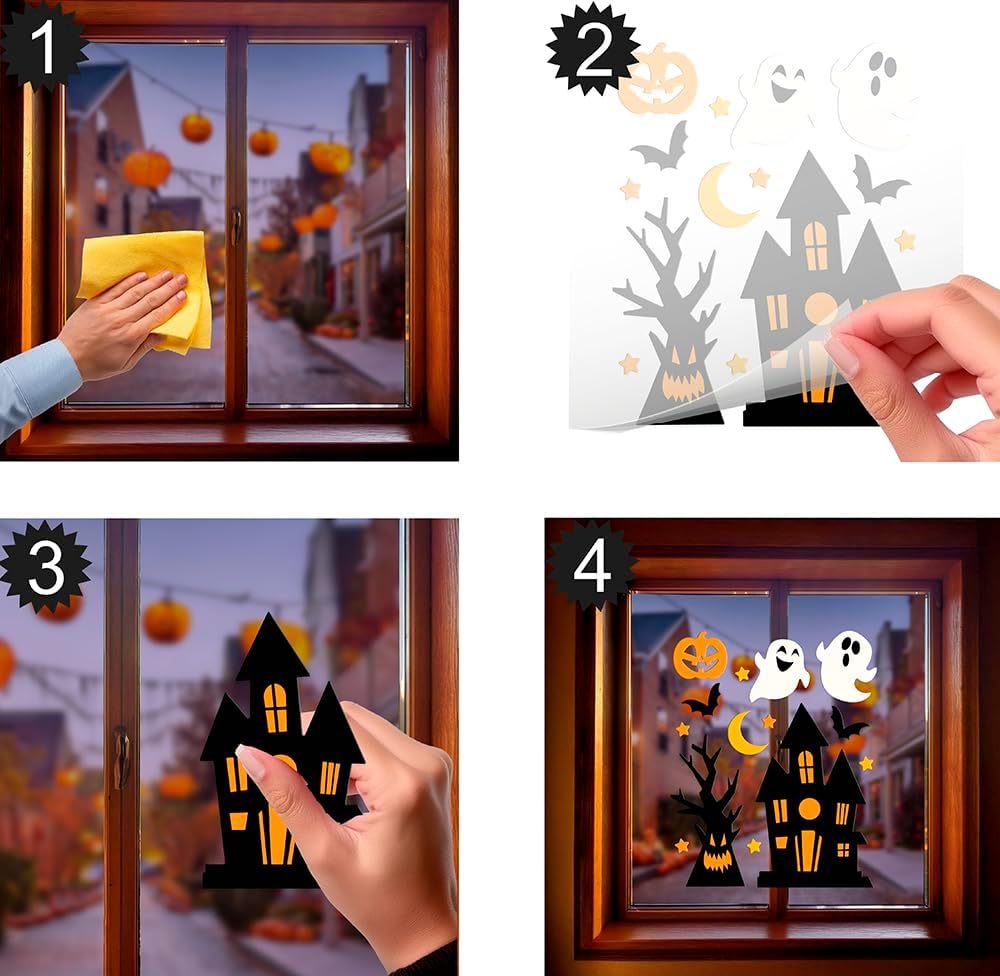 1

2

3

4