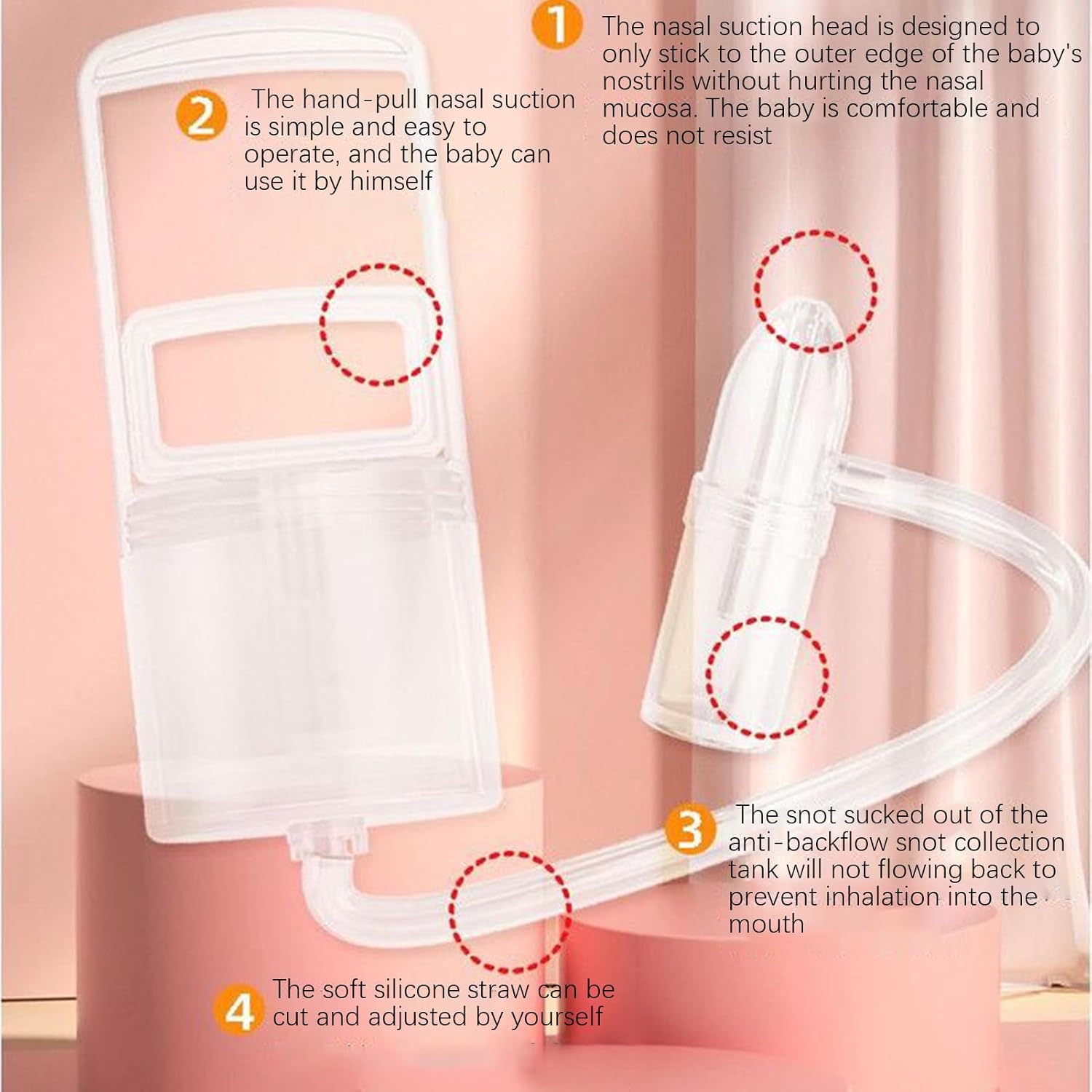 1 The nasal suction head is designed to only stick to the outer edge of the baby's nostrils without hurting the nasal mucosa. The baby is comfortable and does not resist

2 The hand-pull nasal suction is simple and easy to operate, and the baby can use it by himself

3 The snot sucked out of the anti-backflow snot collection tank will not flowing back to prevent inhalation into the mouth

4 The soft silicone straw can be cut and adjusted by yourself