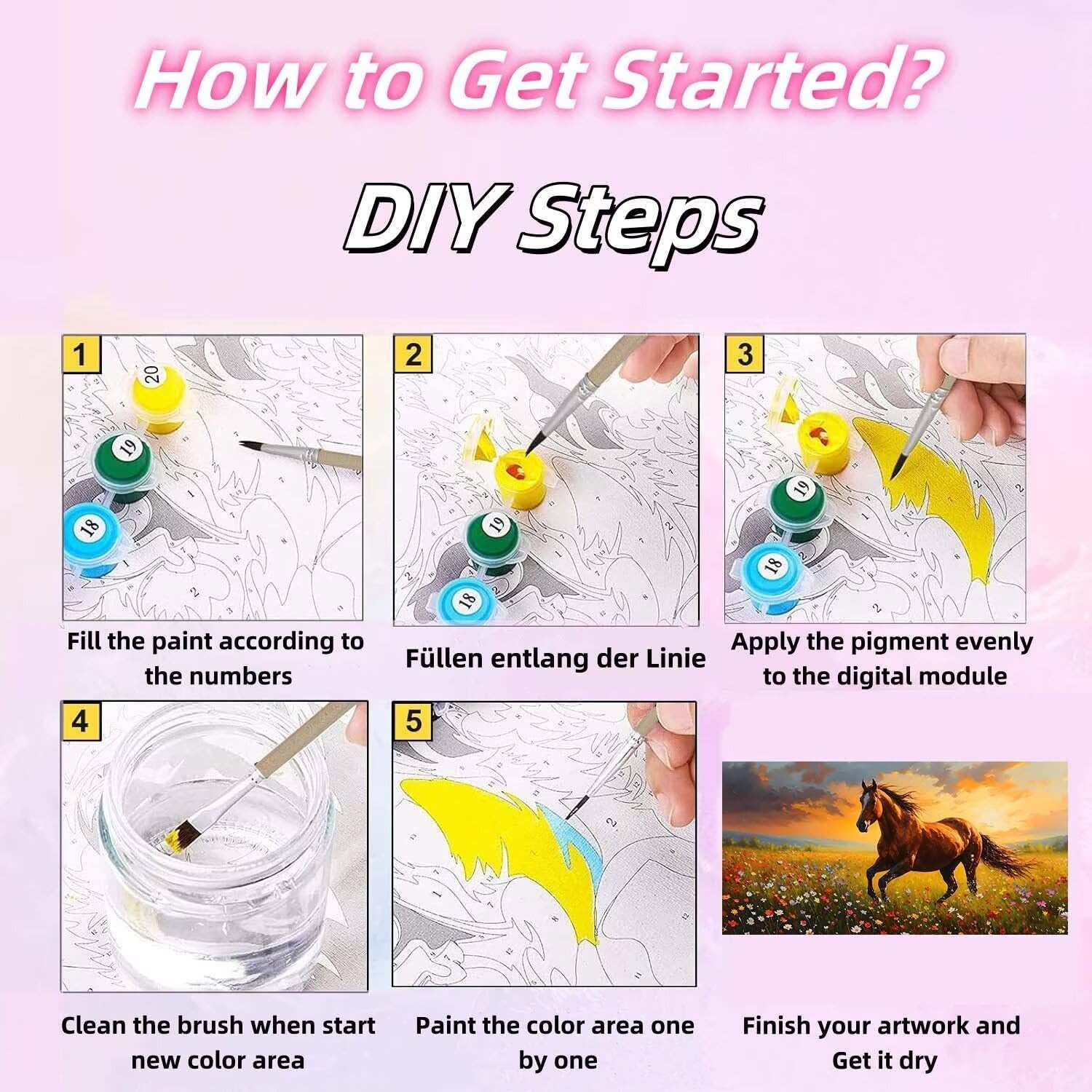 How to Get Started?

DIY Steps

1

20

19

18

Fill the paint according to the numbers

2

19

18

Füllen entlang der Linie

3

19

18

Apply the pigment evenly to the digital module

4

Clean the brush when start new color area

5

Paint the color area one by one

Finish your artwork and Get it dry