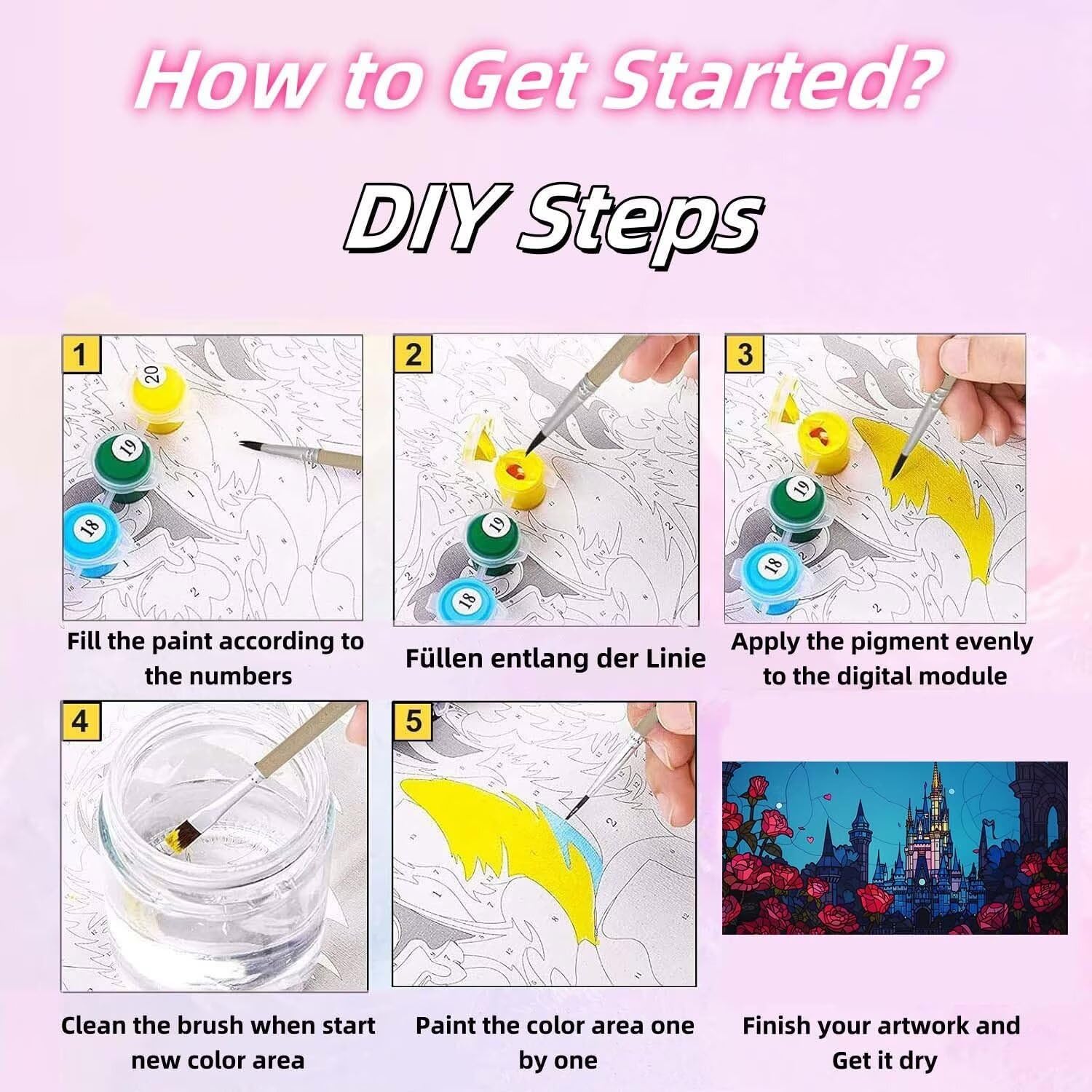 How to Get Started?

DIY Steps

1

20

19

18

Fill the paint according to the numbers

2

19

18

Füllen entlang der Linie

3

19

18

Apply the pigment evenly to the digital module

4

Clean the brush when start new color area

5

Paint the color area one by one

Finish your artwork and Get it dry