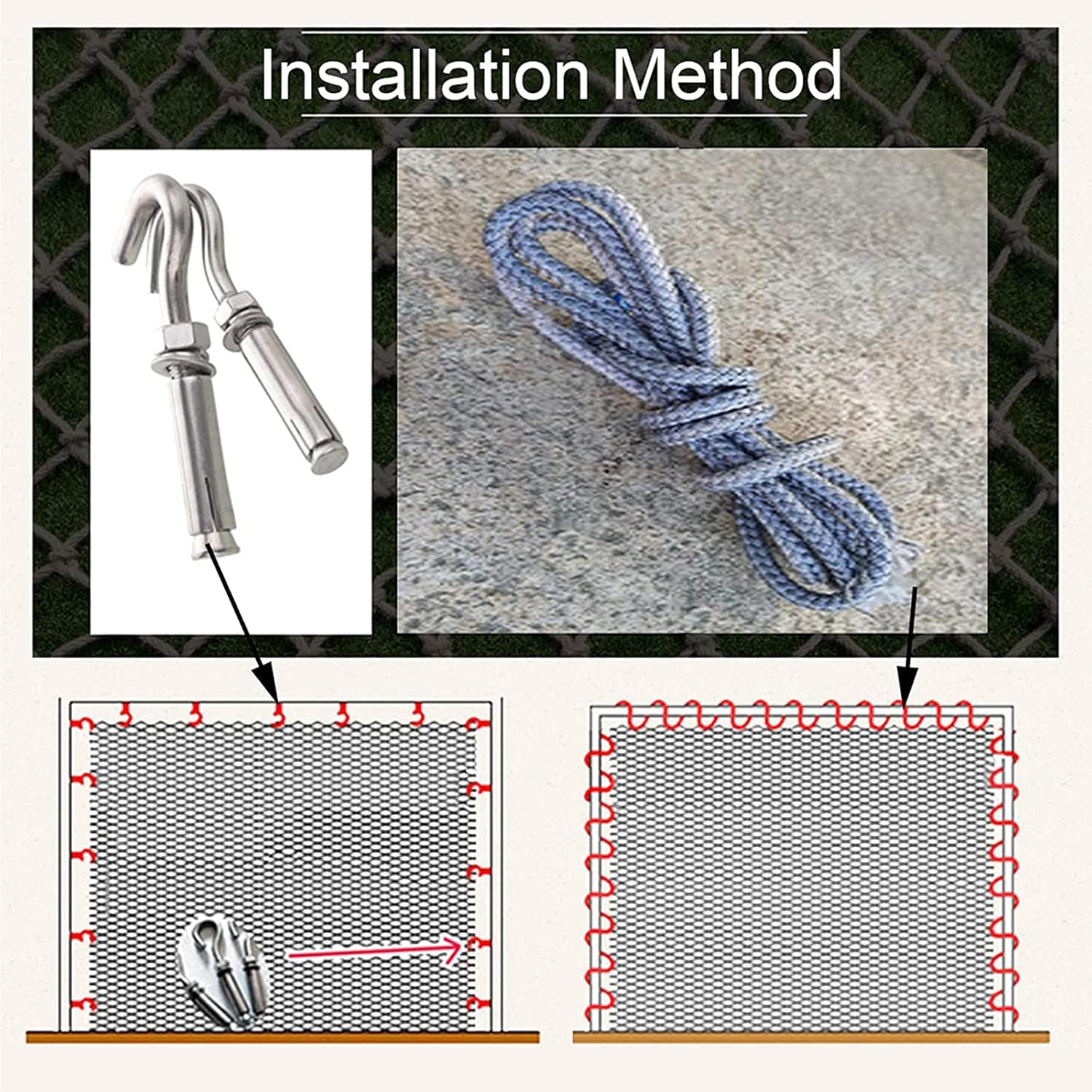 Installation Method