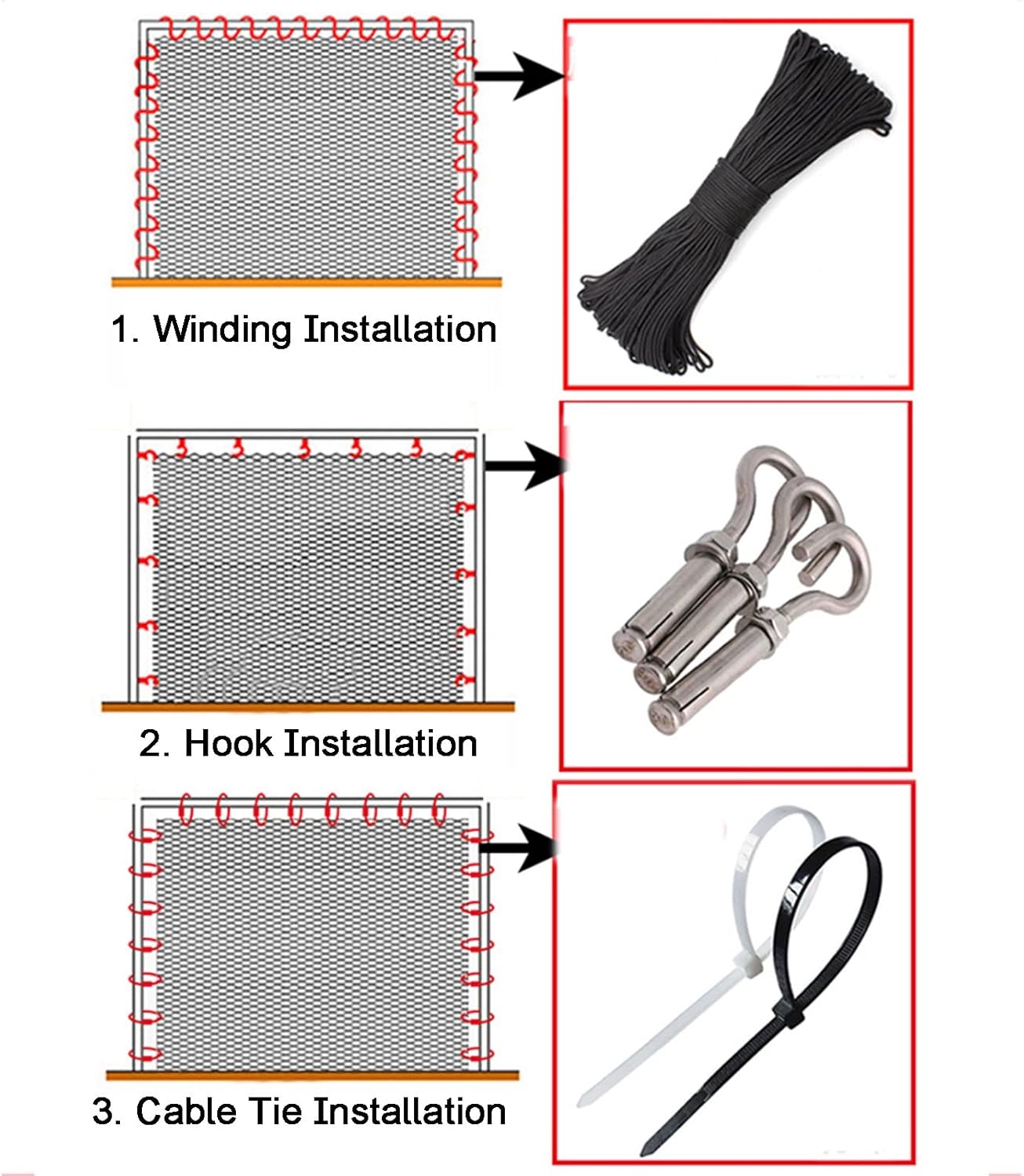 1. Winding Installation

2. Hook Installation

3. Cable Tie Installation