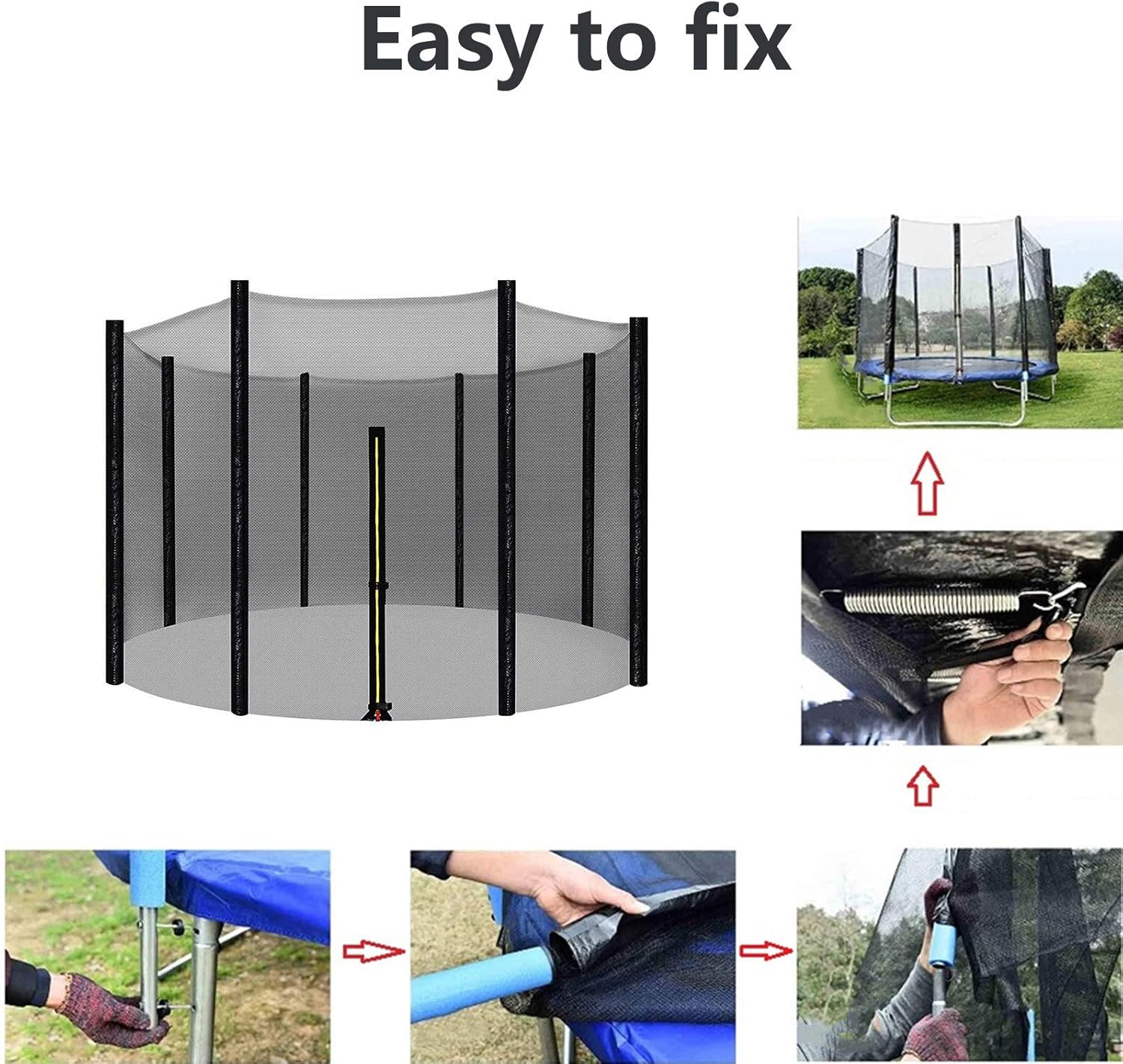 Easy to fix