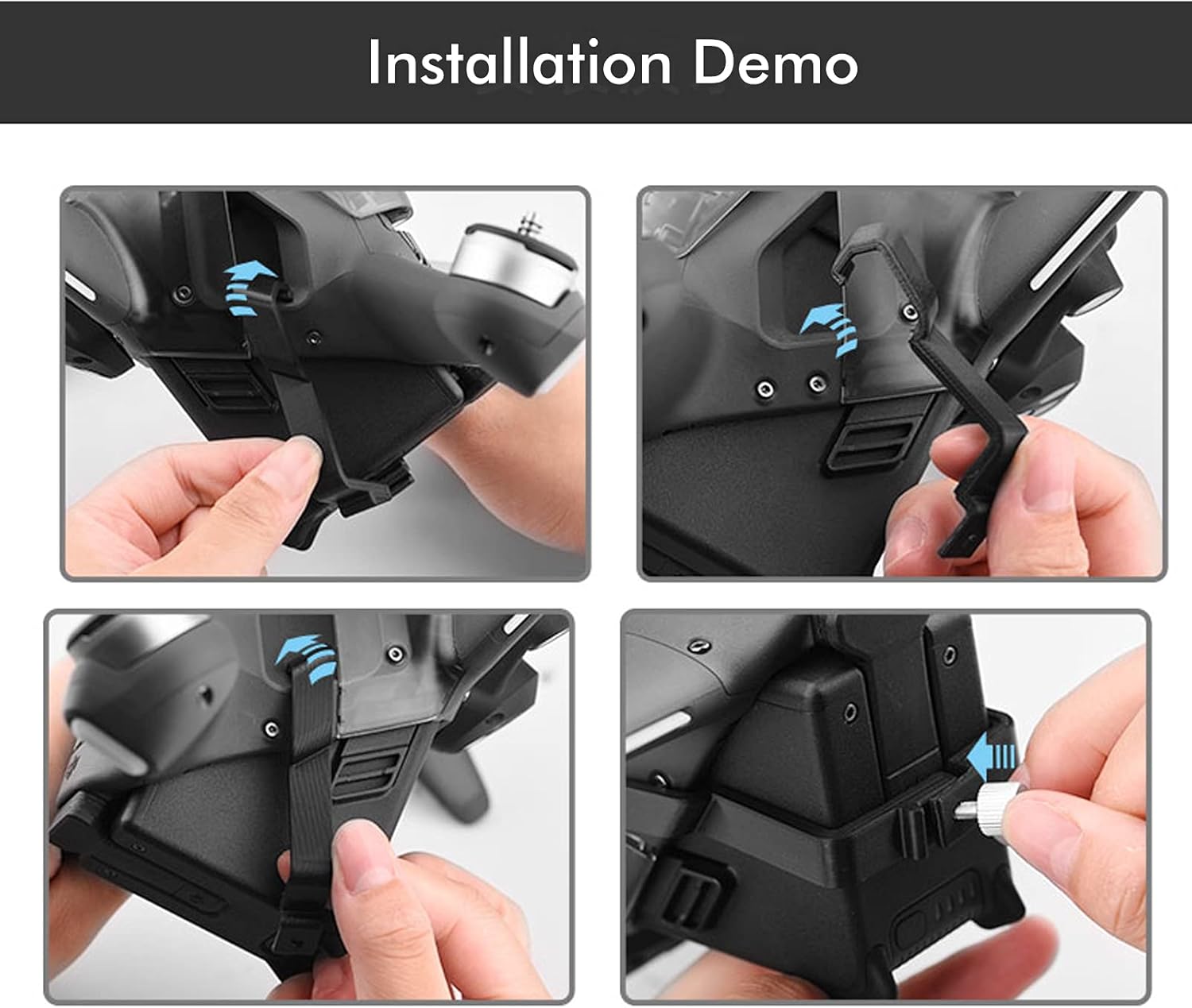 Installation Demo