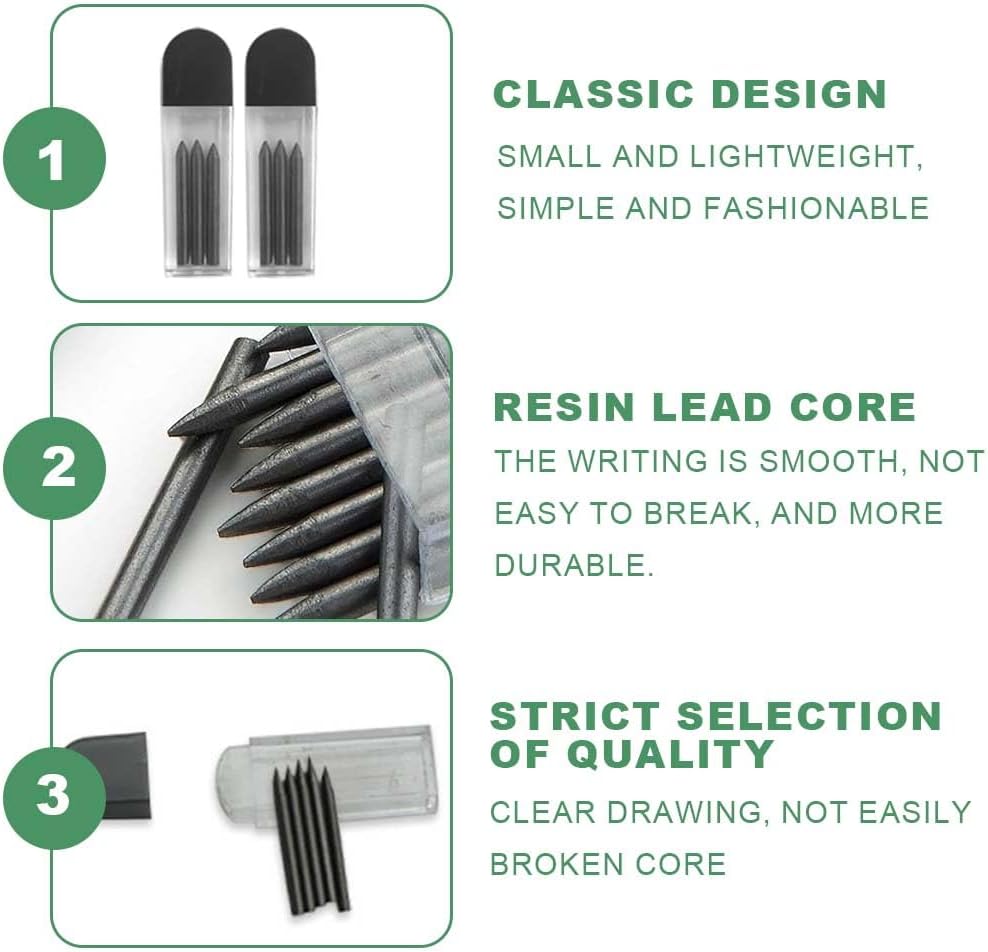 1

CLASSIC DESIGN

SMALL AND LIGHTWEIGHT, SIMPLE AND FASHIONABLE

2

RESIN LEAD CORE

THE WRITING IS SMOOTH, NOT EASY TO BREAK, AND MORE DURABLE.

3

STRICT SELECTION OF QUALITY

CLEAR DRAWING, NOT EASILY BROKEN CORE