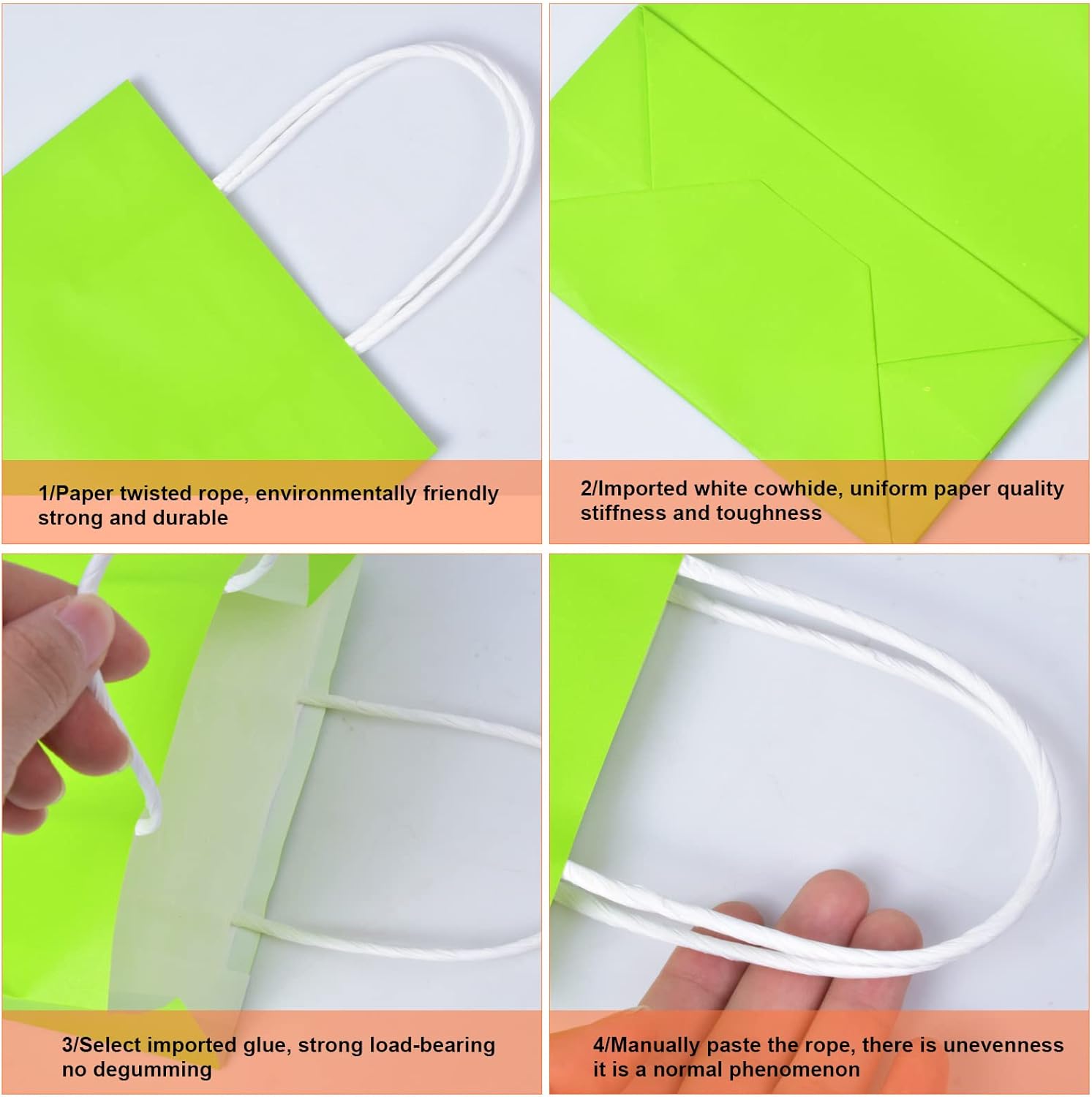 1/Paper twisted rope, environmentally friendly strong and durable

2/Imported white cowhide, uniform paper quality stiffness and toughness

3/Select imported glue, strong load-bearing no degumming

4/Manually paste the rope, there is unevenness it is a normal phenomenon