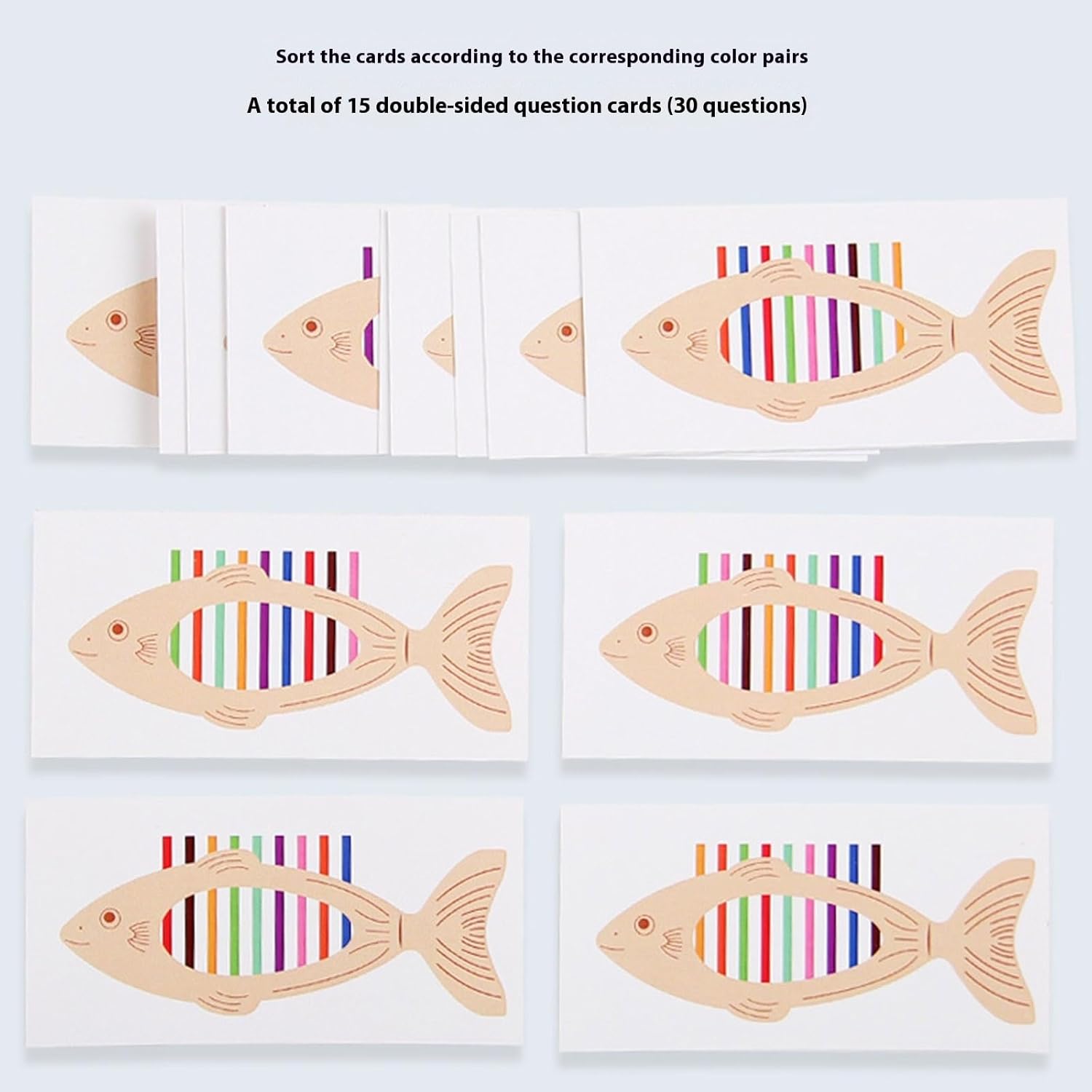 Sort the cards according to the corresponding color pairs

A total of 15 double-sided question cards (30 questions)