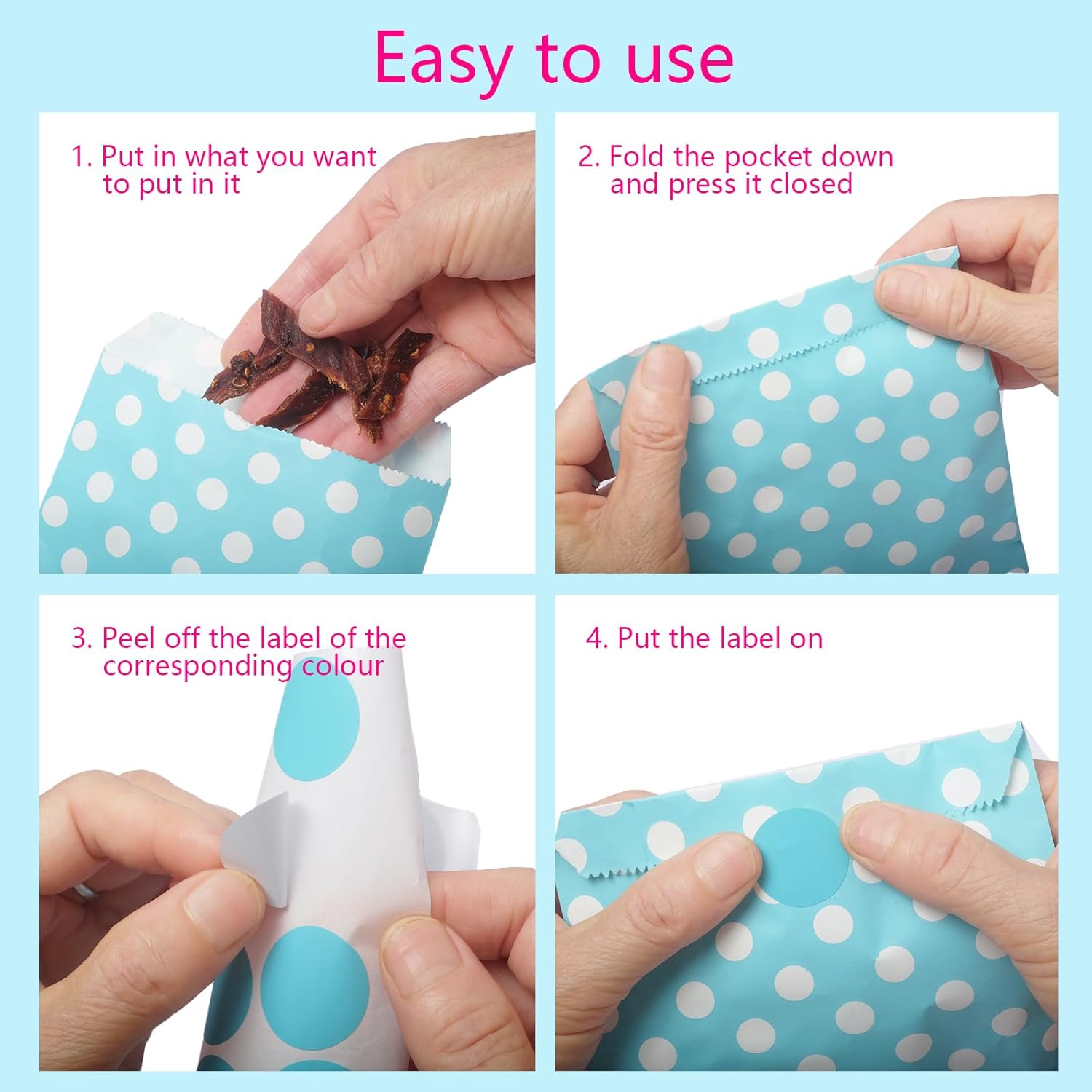 Easy to use

1. Put in what you want to put in it

2. Fold the pocket down and press it closed

3. Peel off the label of the corresponding colour

4. Put the label on