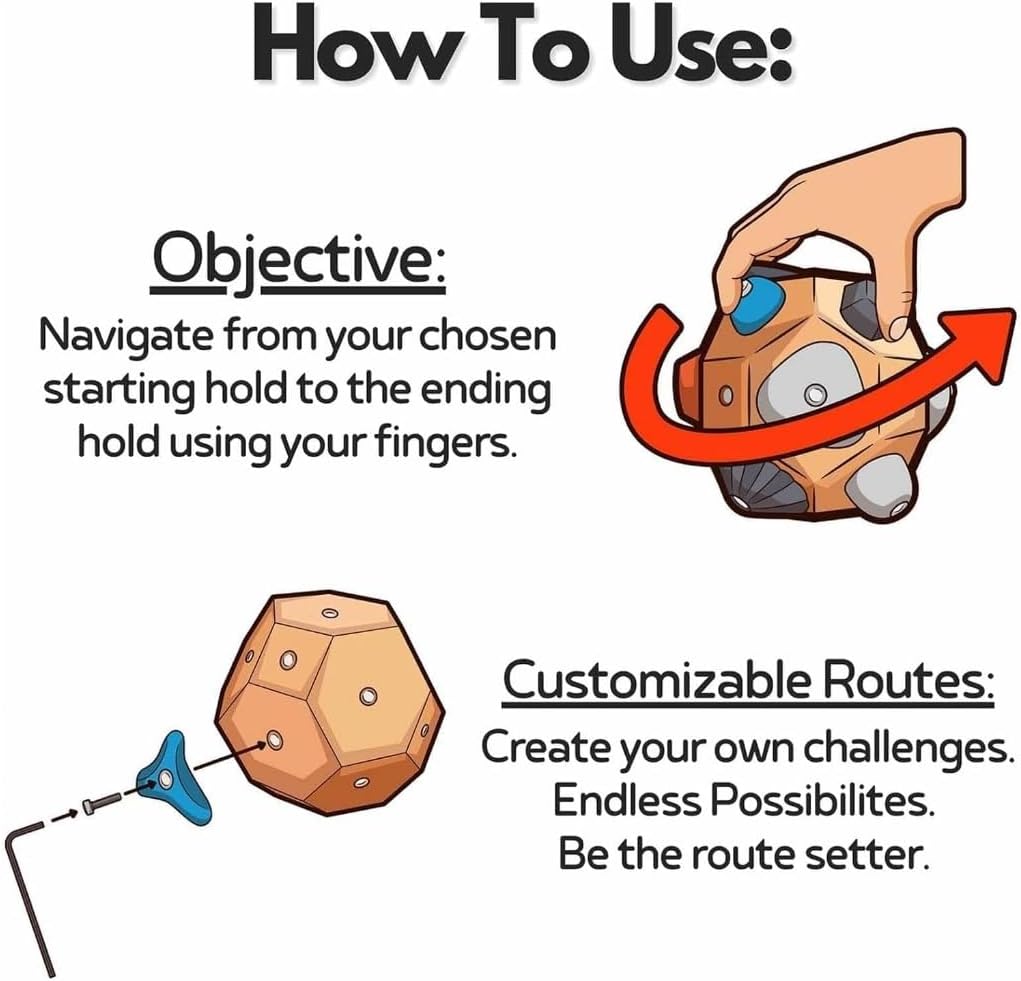 How To Use:

Objective:
Navigate from your chosen starting hold to the ending hold using your fingers.

Customizable Routes:
Create your own challenges.
Endless Possibilites.
Be the route setter.