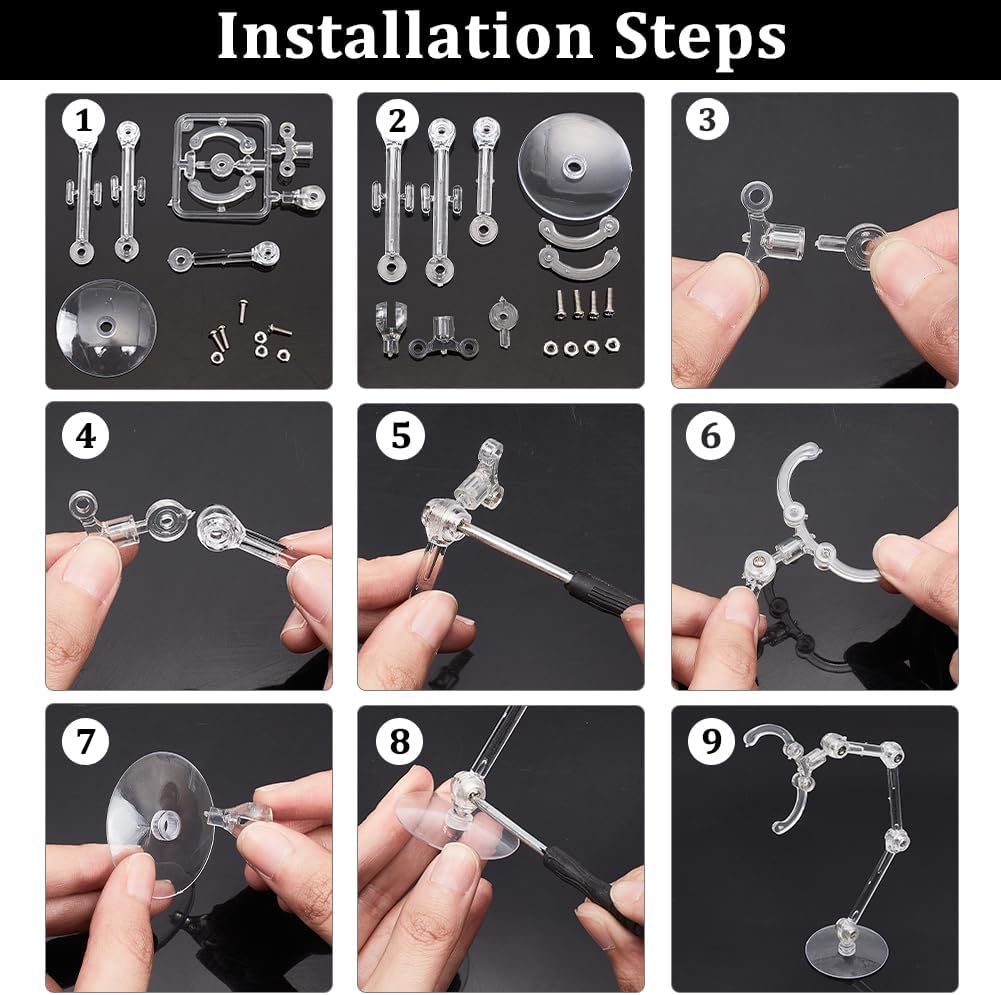 Installation Steps

1

2

3

4

5

6

7

8

9