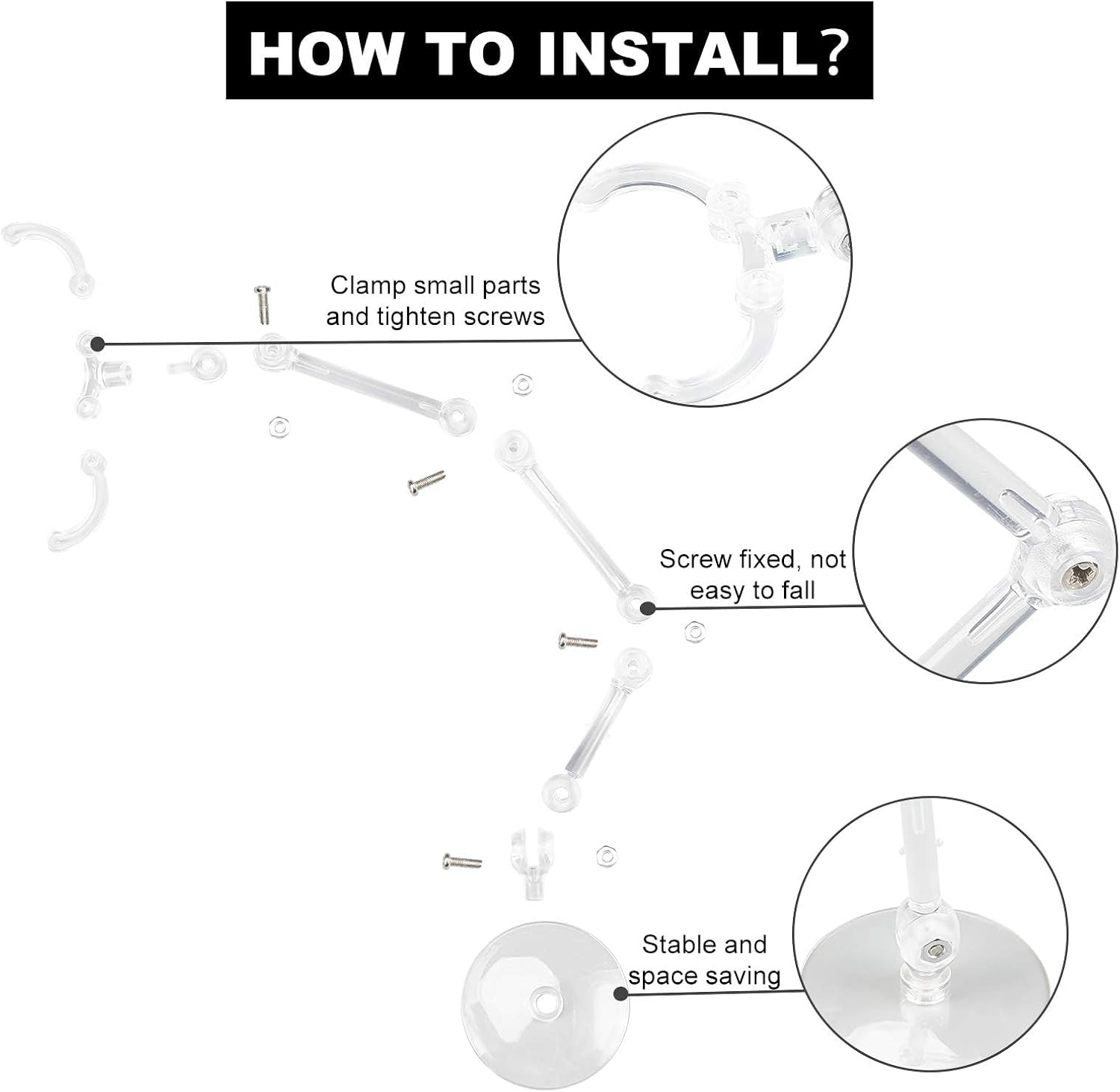 HOW TO INSTALL?

Clamp small parts and tighten screws

Screw fixed, not easy to fall

Stable and space saving