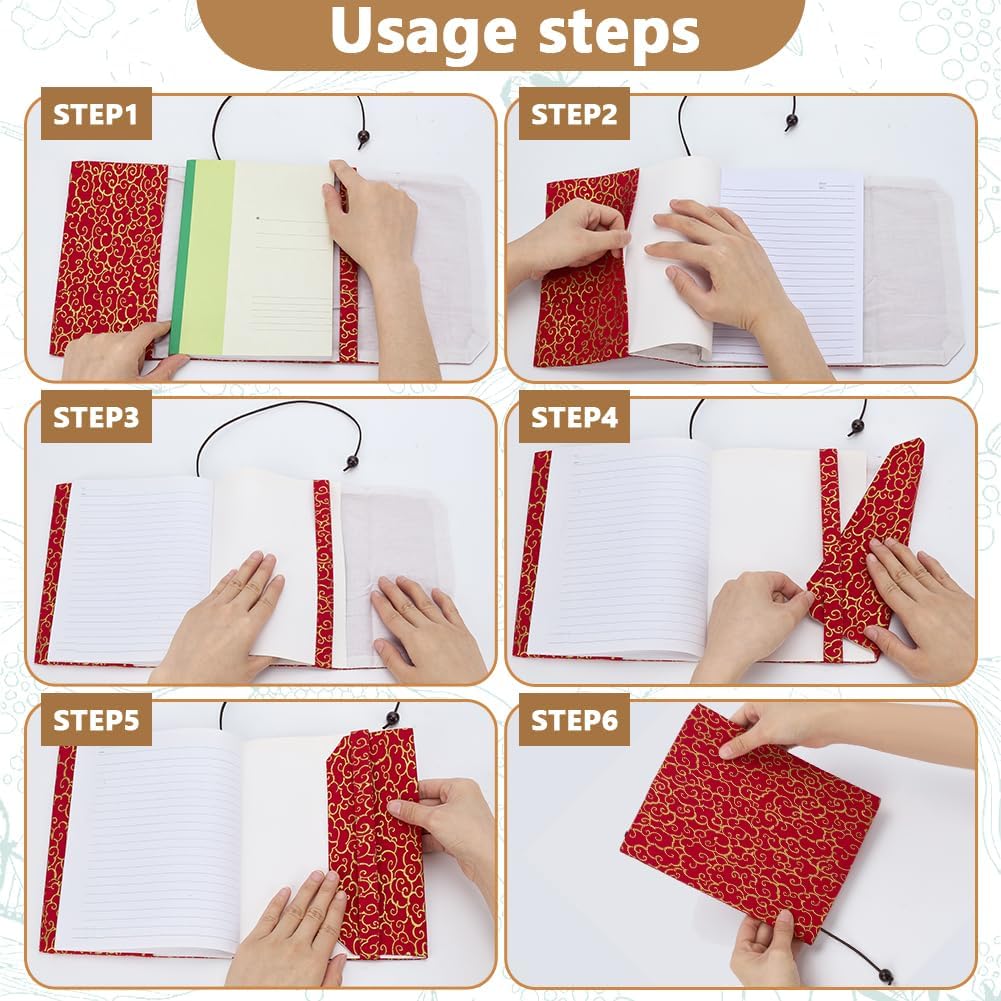 Usage steps

STEP1

STEP2

STEP3

STEP4

STEP5

STEP6