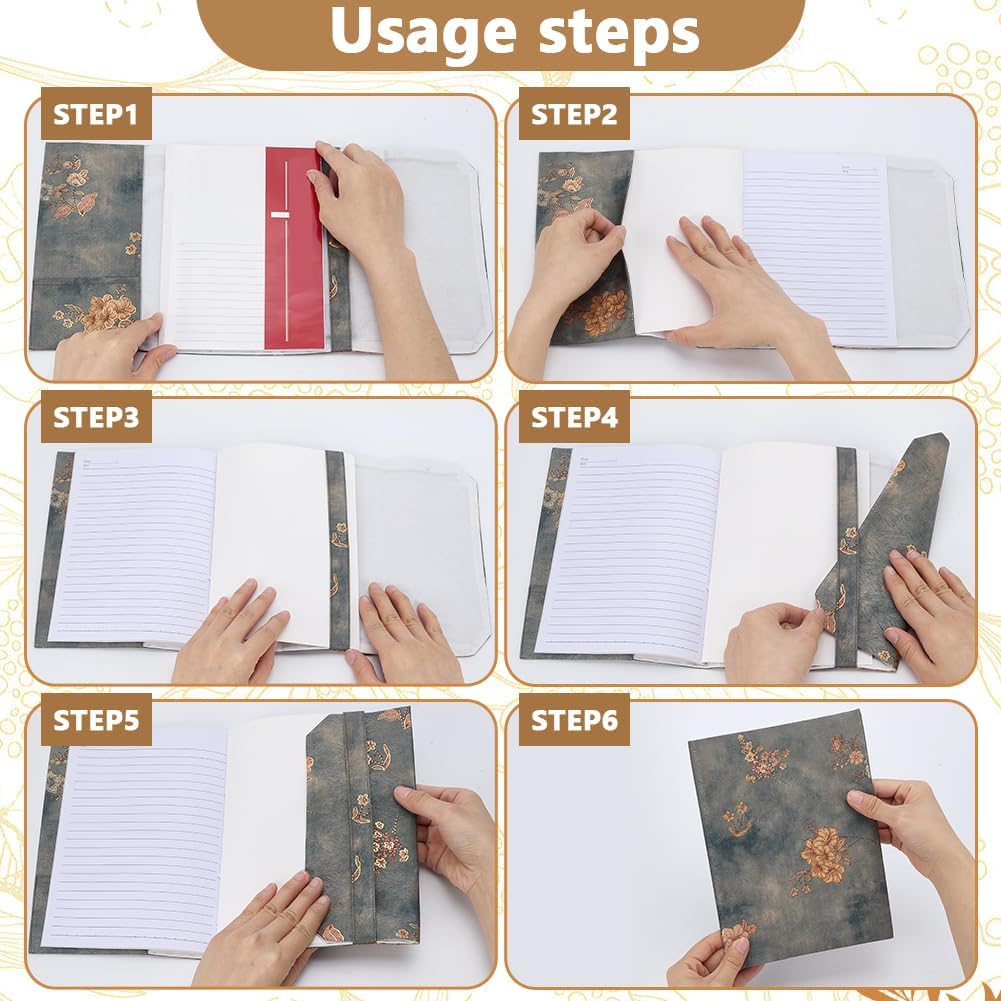 Usage steps

STEP1

STEP2

STEP3

STEP4

STEP5

STEP6