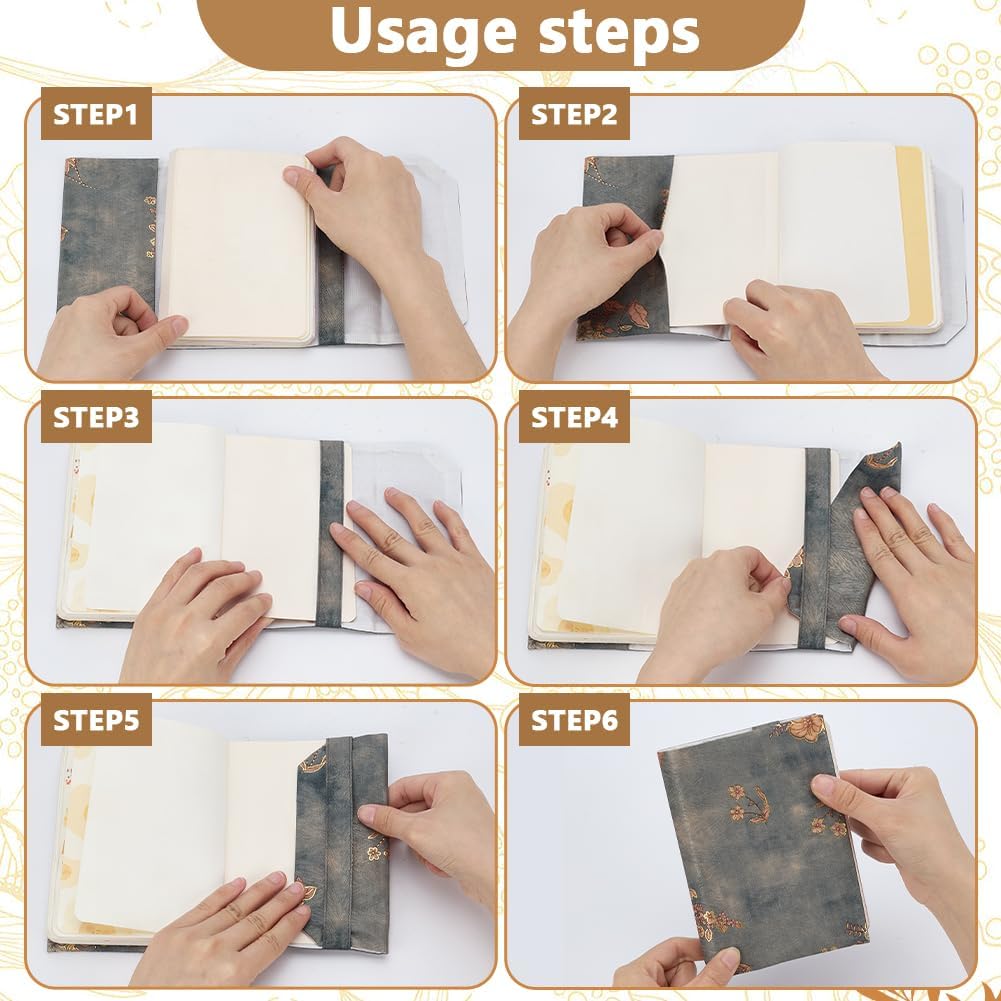 Usage steps

STEP1

STEP2

STEP3

STEP4

STEP5

STEP6