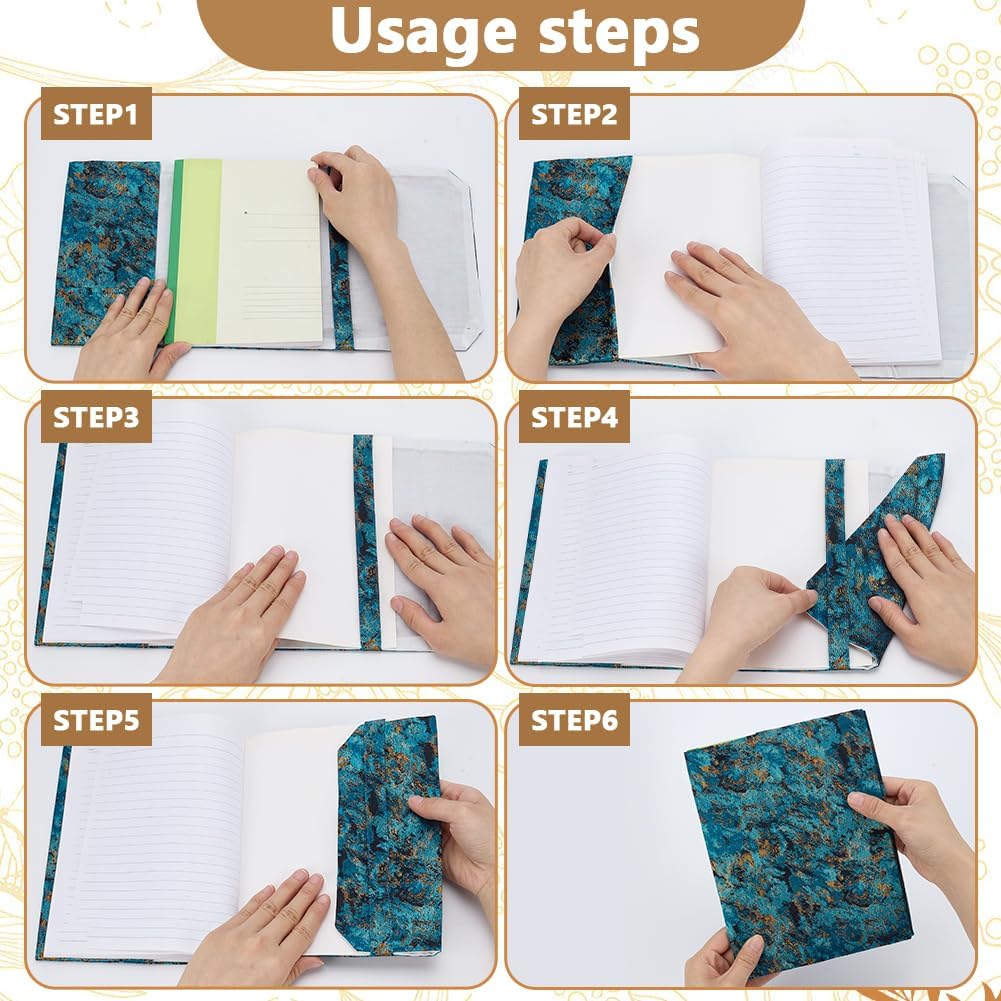 Usage steps

STEP1

STEP2

STEP3

STEP4

STEP5

STEP6