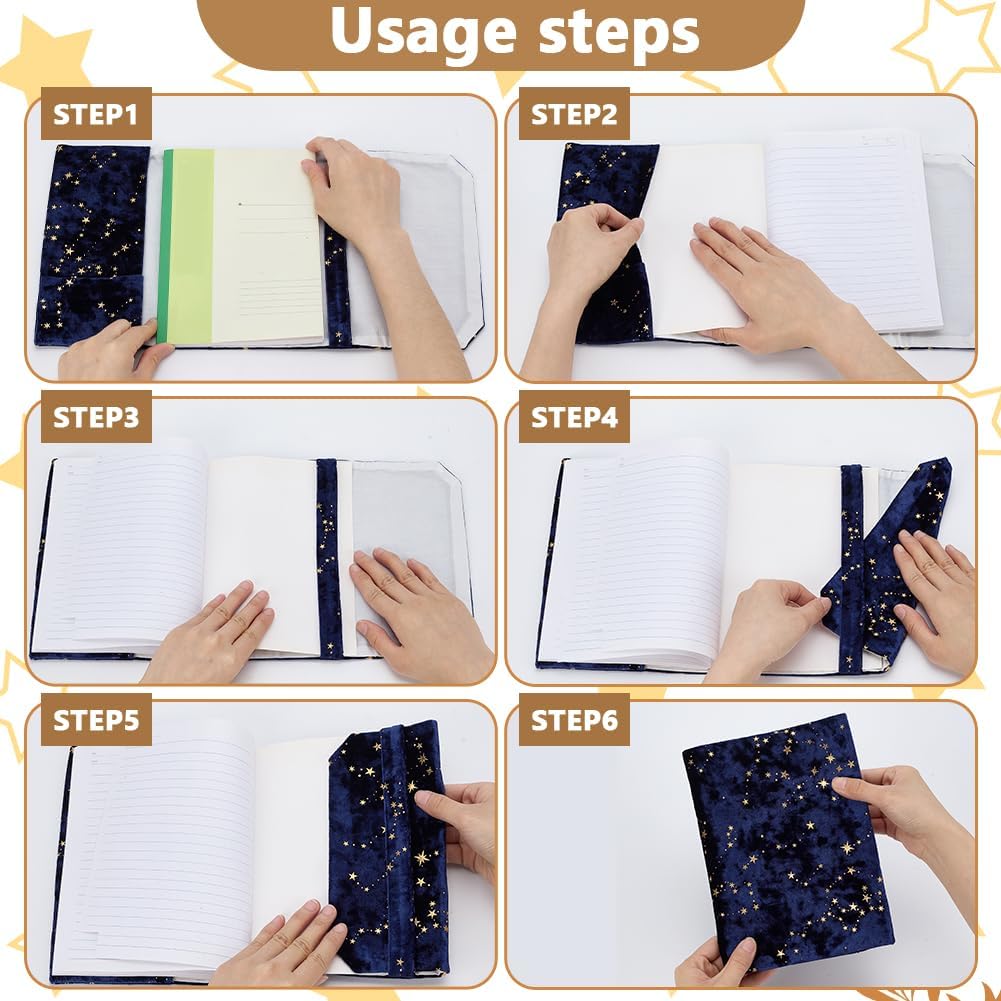 Usage steps

STEP1

STEP2

STEP3

STEP4

STEP5

STEP6