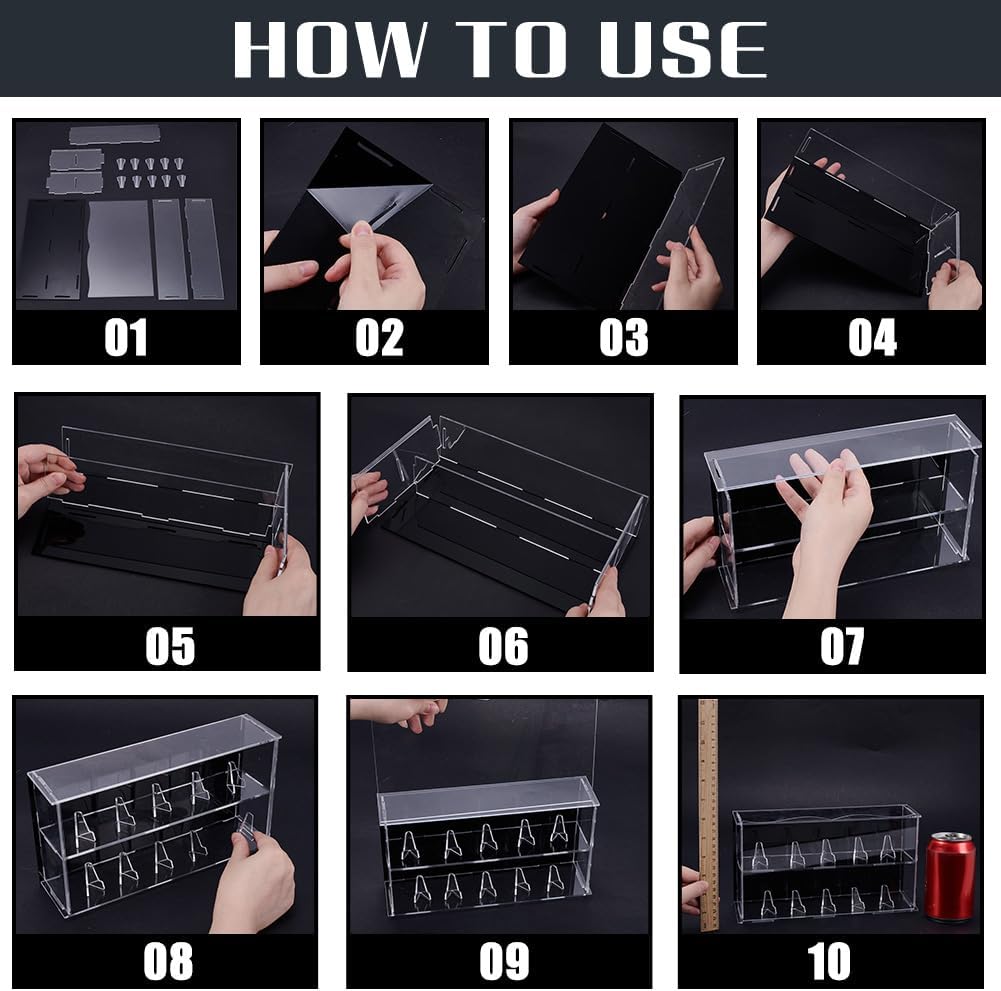 HOW TO USE

01

02

03

04

05

06

07

08

09

10