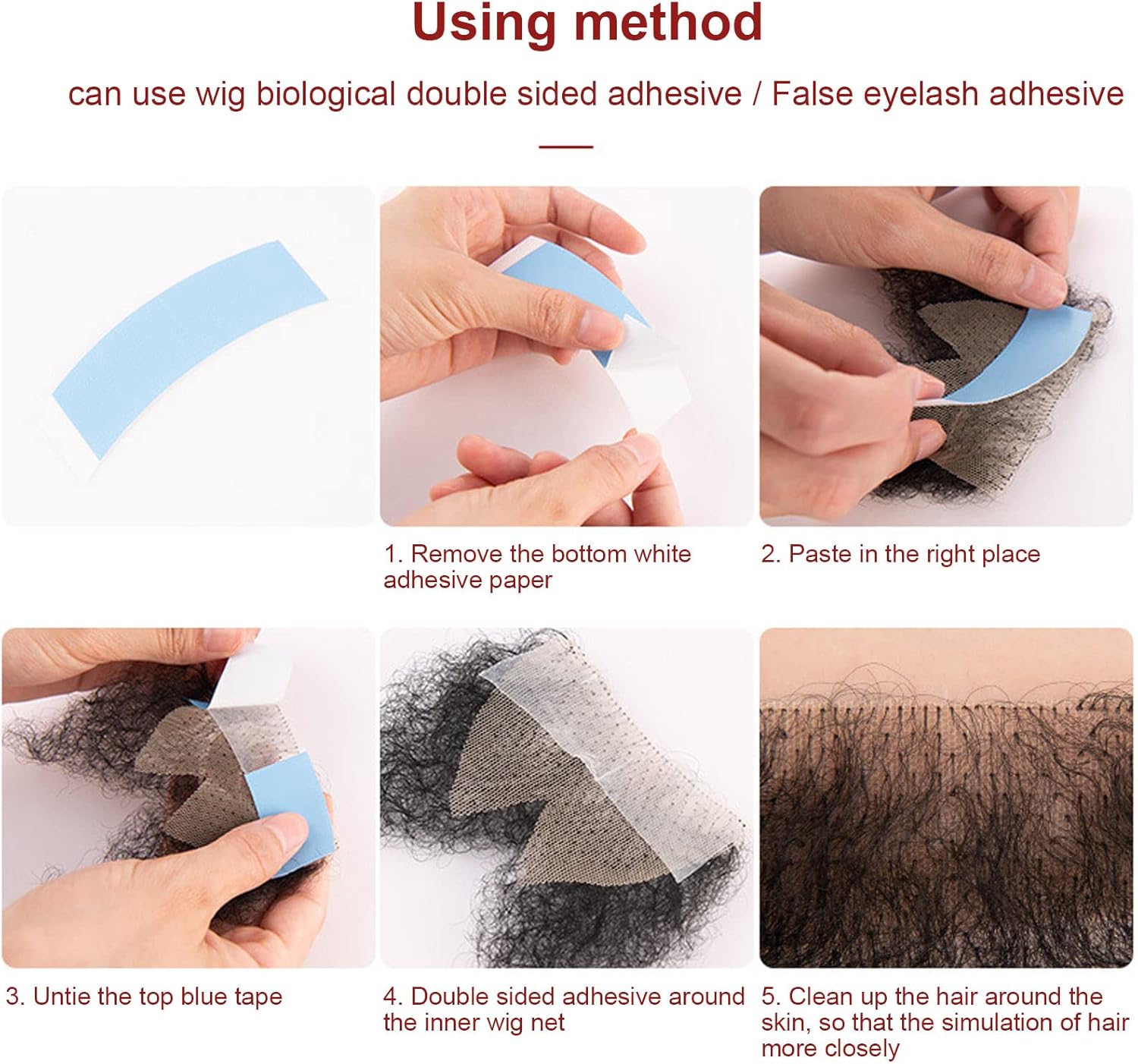 Using method

can use wig biological double sided adhesive / False eyelash adhesive

1. Remove the bottom white adhesive paper

2. Paste in the right place

3. Untie the top blue tape

4. Double sided adhesive around the inner wig net

5. Clean up the hair around the skin, so that the simulation of hair more closely