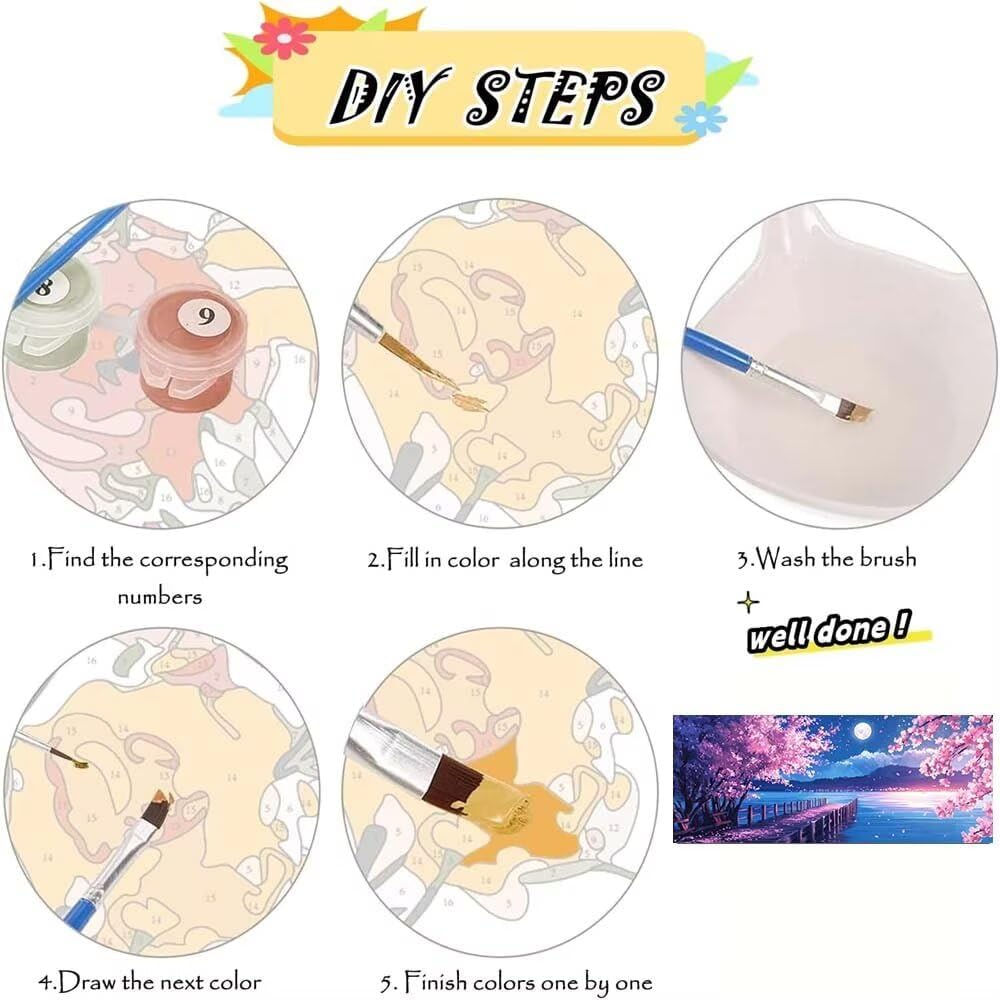 DIY STEPS

8

9

1.Find the corresponding numbers

2.Fill in color along the line

3.Wash the brush

well done !

4.Draw the next color

5. Finish colors one by one