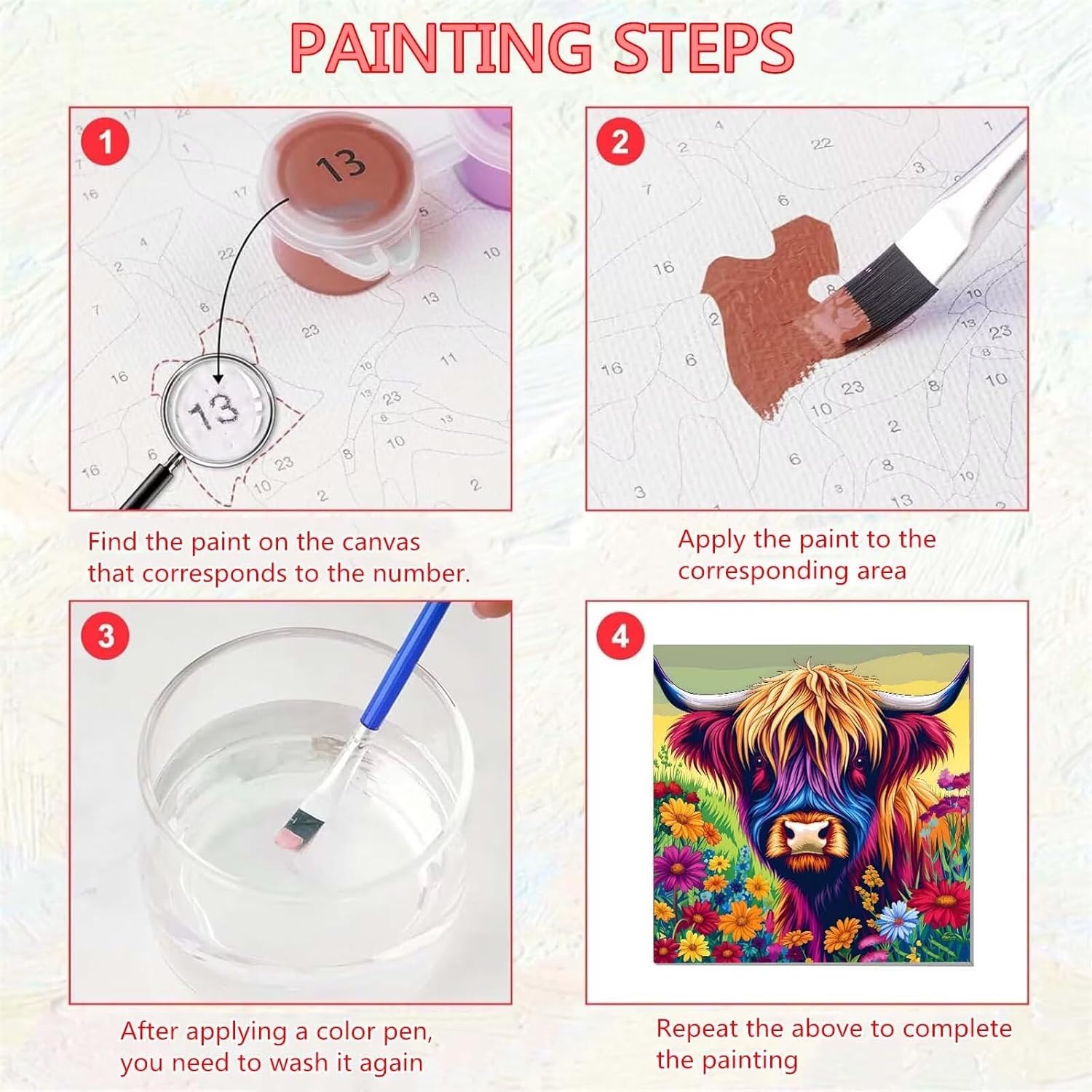 PAINTING STEPS

1

13

13

Find the paint on the canvas that corresponds to the number.

2

Apply the paint to the corresponding area

3

After applying a color pen, you need to wash it again

4

Repeat the above to complete the painting