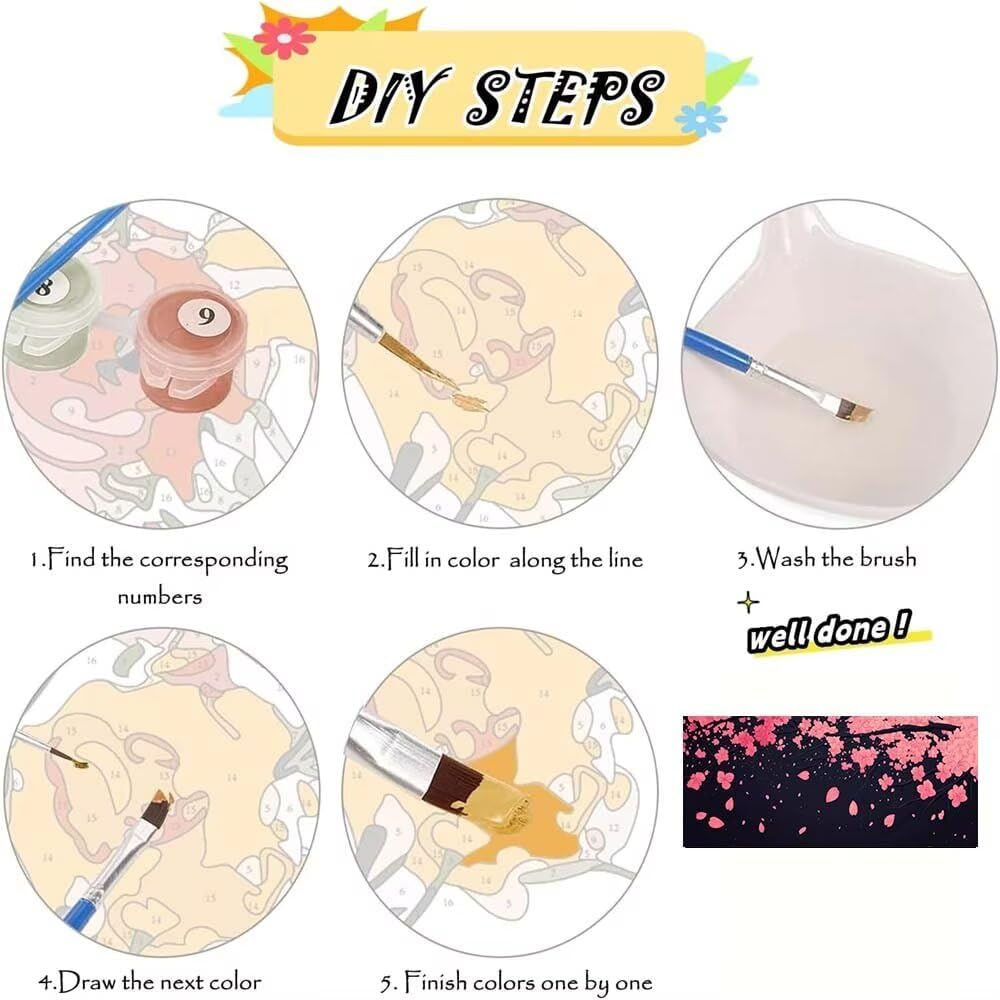 DIY STEPS

8

9

1.Find the corresponding numbers

2.Fill in color along the line

3.Wash the brush

well done !

4.Draw the next color

5. Finish colors one by one