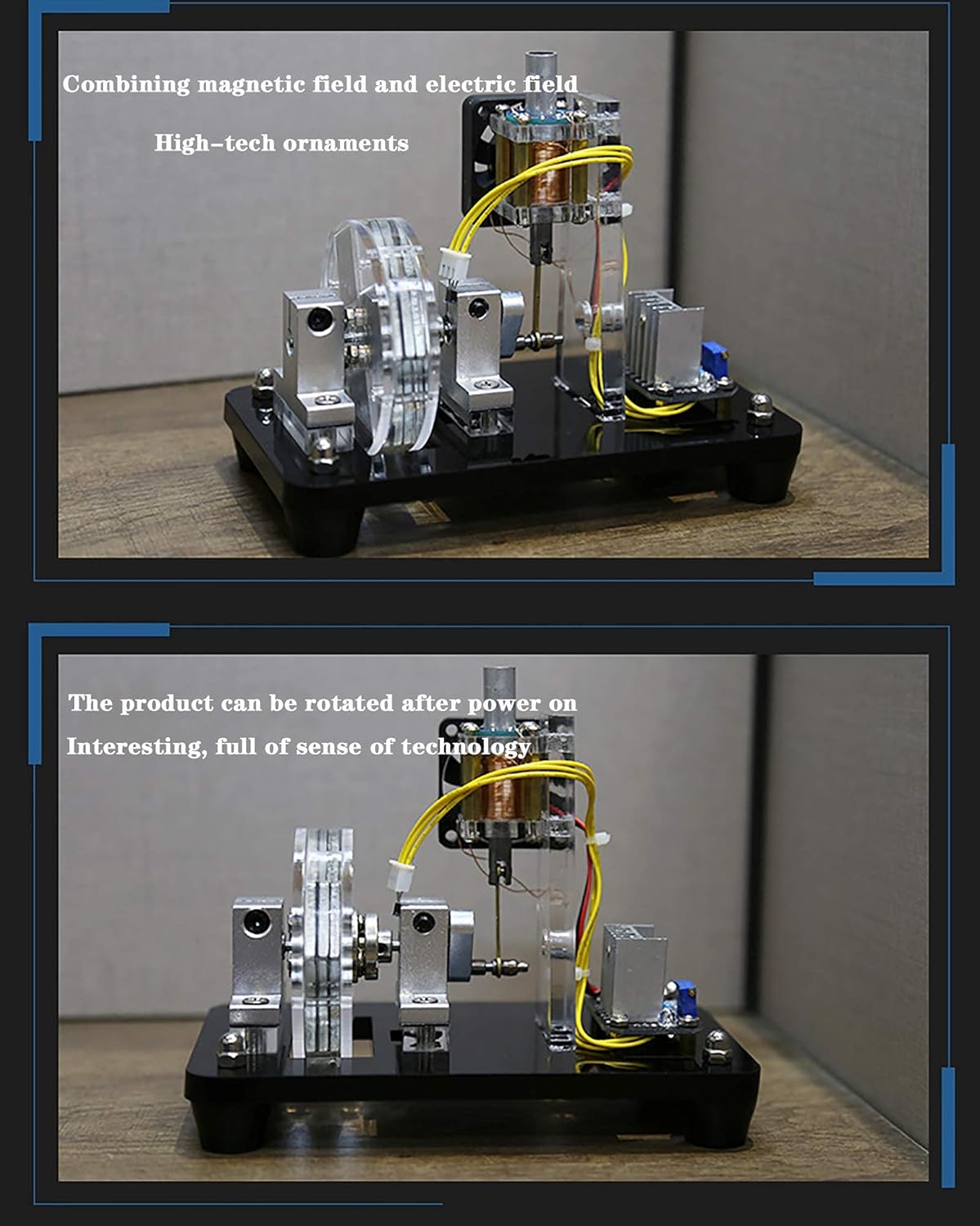 Combining magnetic field and electric field

High-tech ornaments

The product can be rotated after power on

Interesting, full of sense of technology