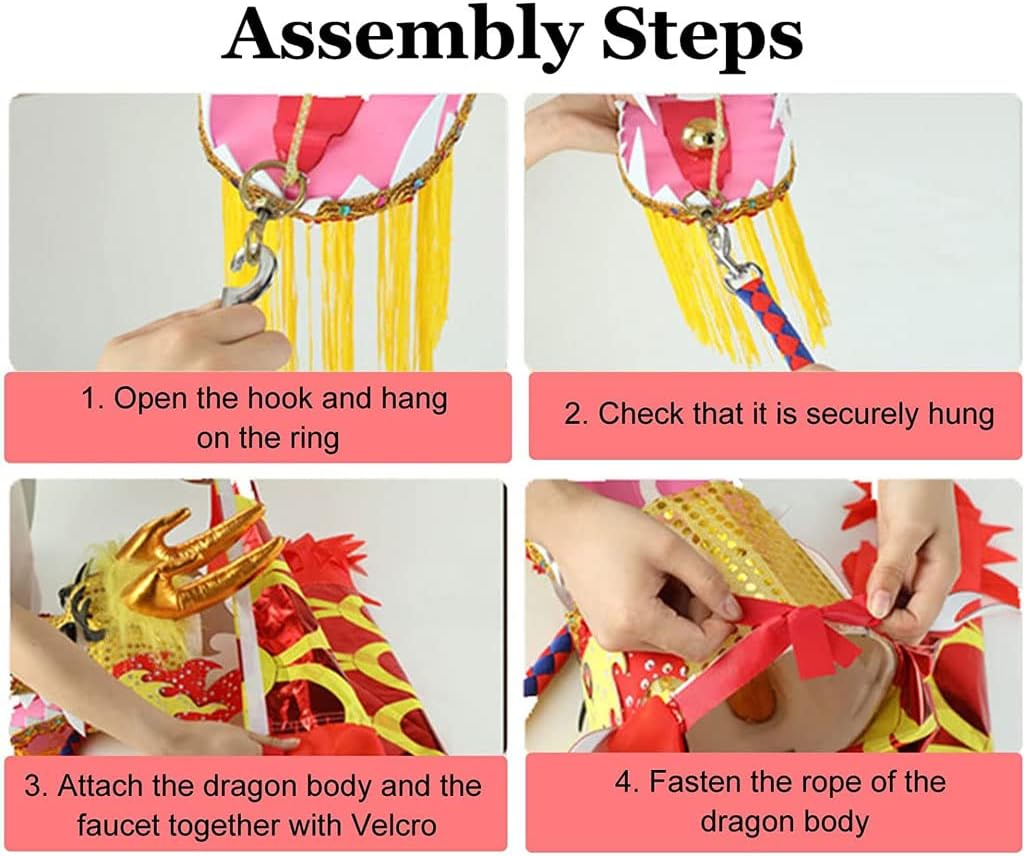 Assembly Steps

1. Open the hook and hang on the ring

2. Check that it is securely hung

3. Attach the dragon body and the faucet together with Velcro

4. Fasten the rope of the dragon body