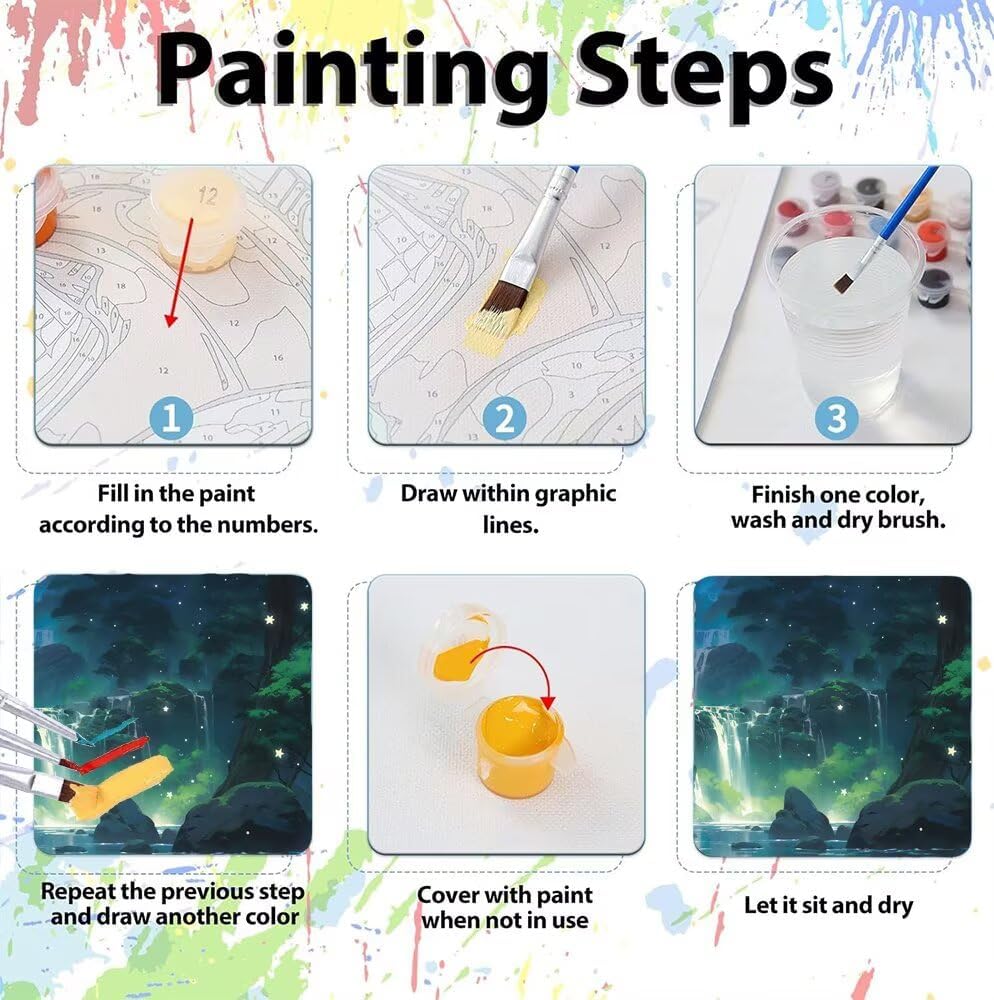 Painting Steps

12

1

Fill in the paint according to the numbers.

2

Draw within graphic lines.

3

Finish one color, wash and dry brush.

Repeat the previous step and draw another color

Cover with paint when not in use

Let it sit and dry