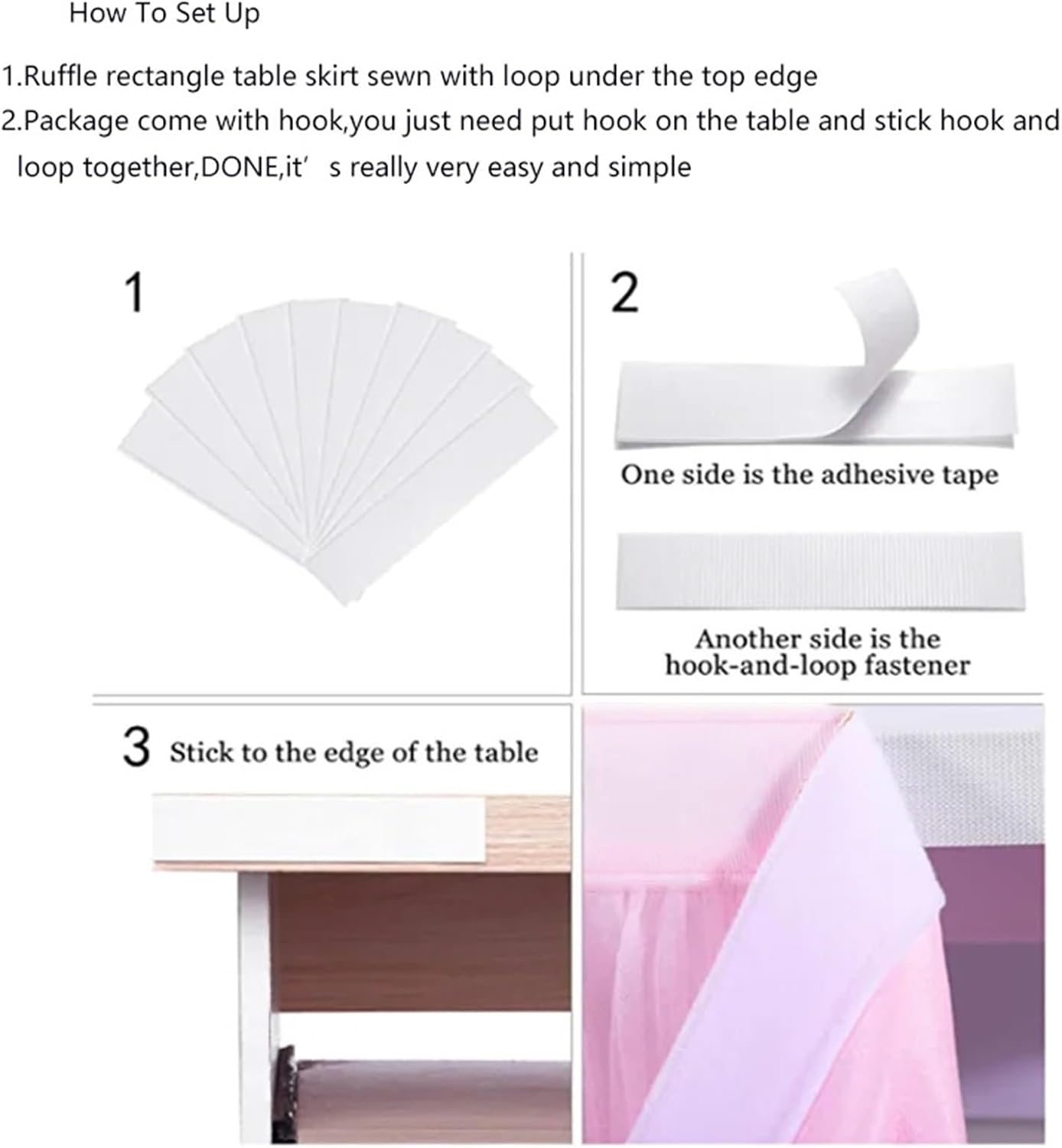 How To Set Up

1.Ruffle rectangle table skirt sewn with loop under the top edge

2.Package come with hook,you just need put hook on the table and stick hook and loop together,DONE,it’ s really very easy and simple

1

2

One side is the adhesive tape

Another side is the hook-and-loop fastener

3 Stick to the edge of the table