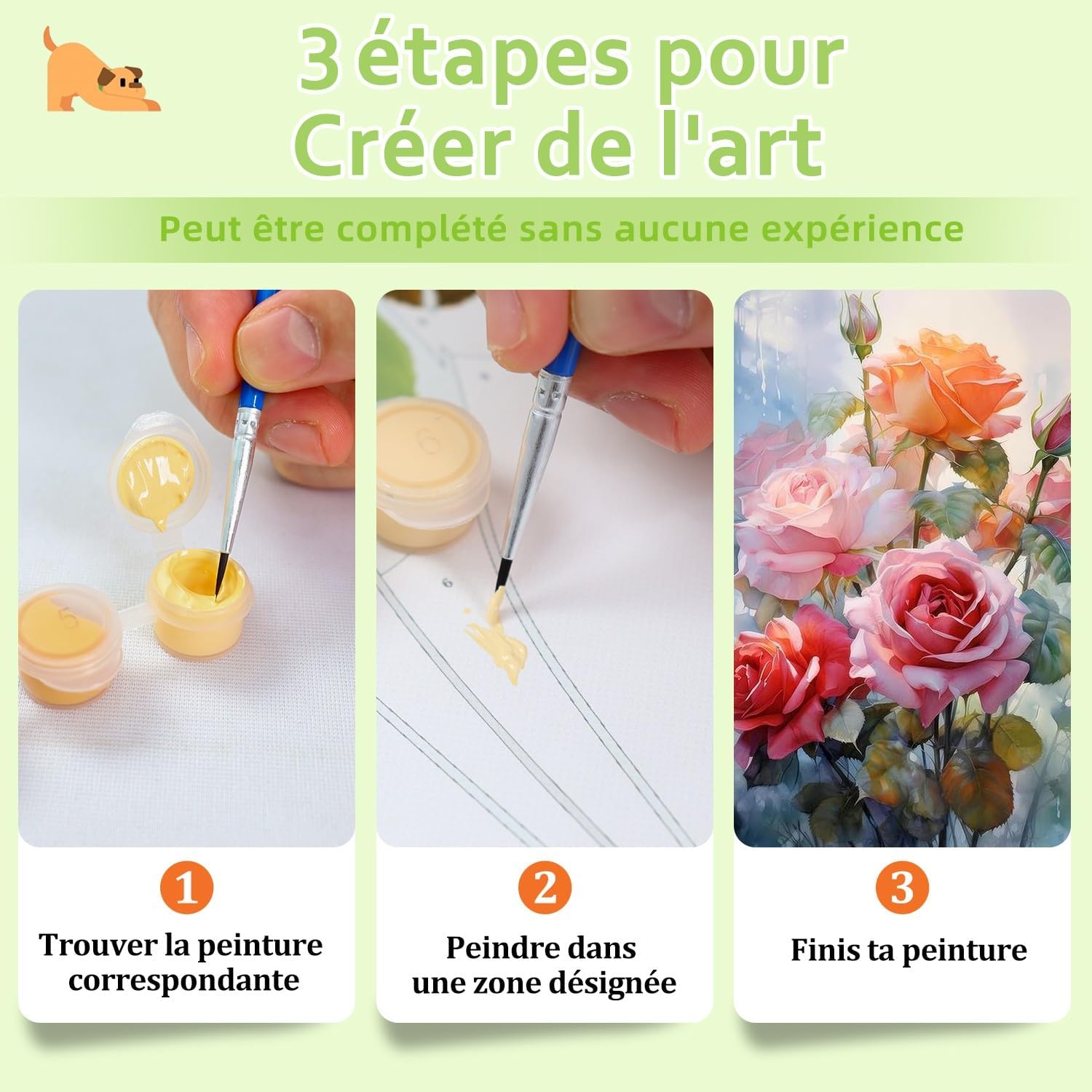 3 étapes pour Créer de l'art

Peut être complété sans aucune expérience

5

6

6

1
Trouver la peinture correspondante

2
Peindre dans une zone désignée

3
Finis ta peinture