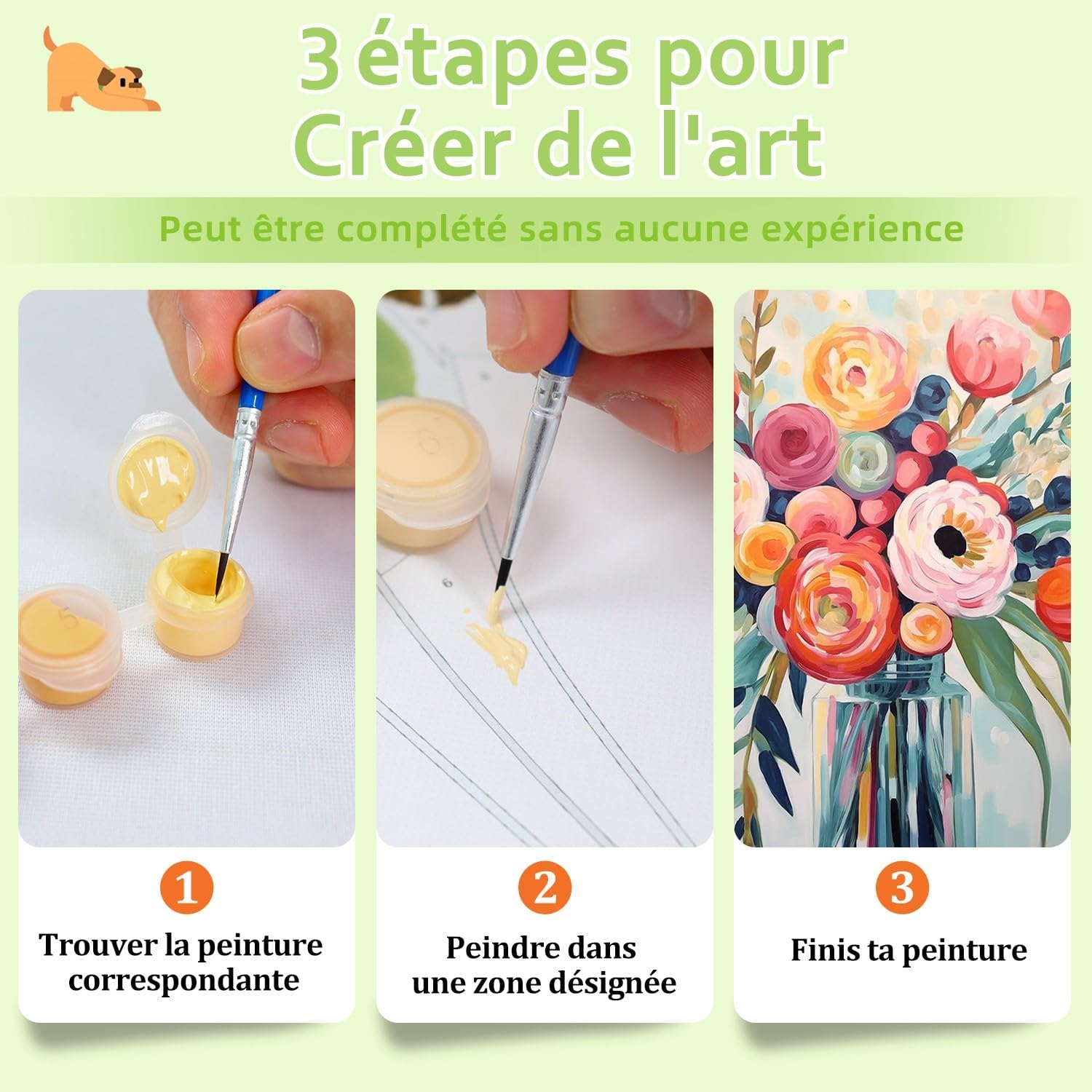 3 étapes pour Créer de l'art

Peut être complété sans aucune expérience

5

6

6

1
Trouver la peinture correspondante

2
Peindre dans une zone désignée

3
Finis ta peinture