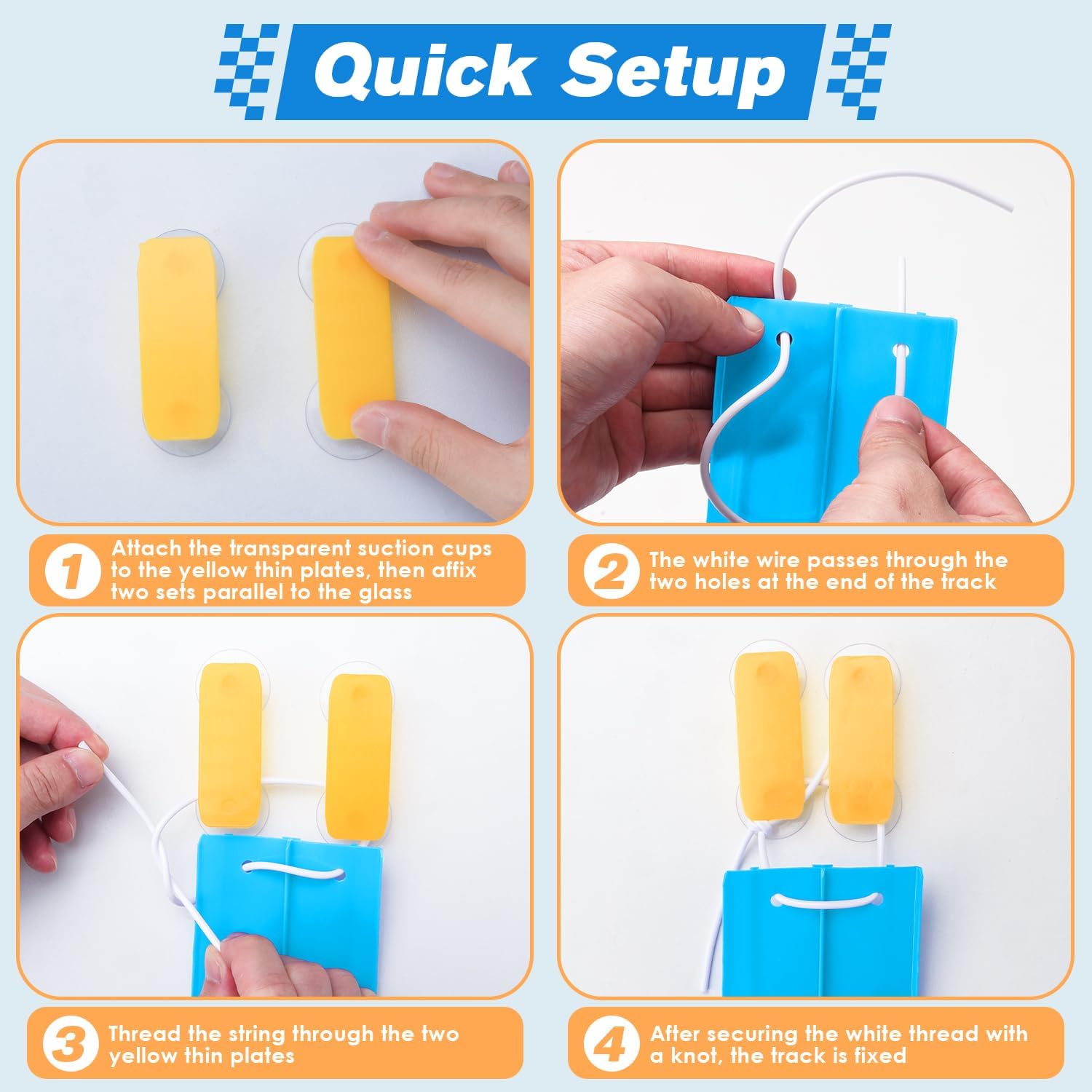 Quick Setup

1 Attach the transparent suction cups to the yellow thin plates, then affix two sets parallel to the glass

2 The white wire passes through the two holes at the end of the track

3 Thread the string through the two yellow thin plates

4 After securing the white thread with a knot, the track is fixed