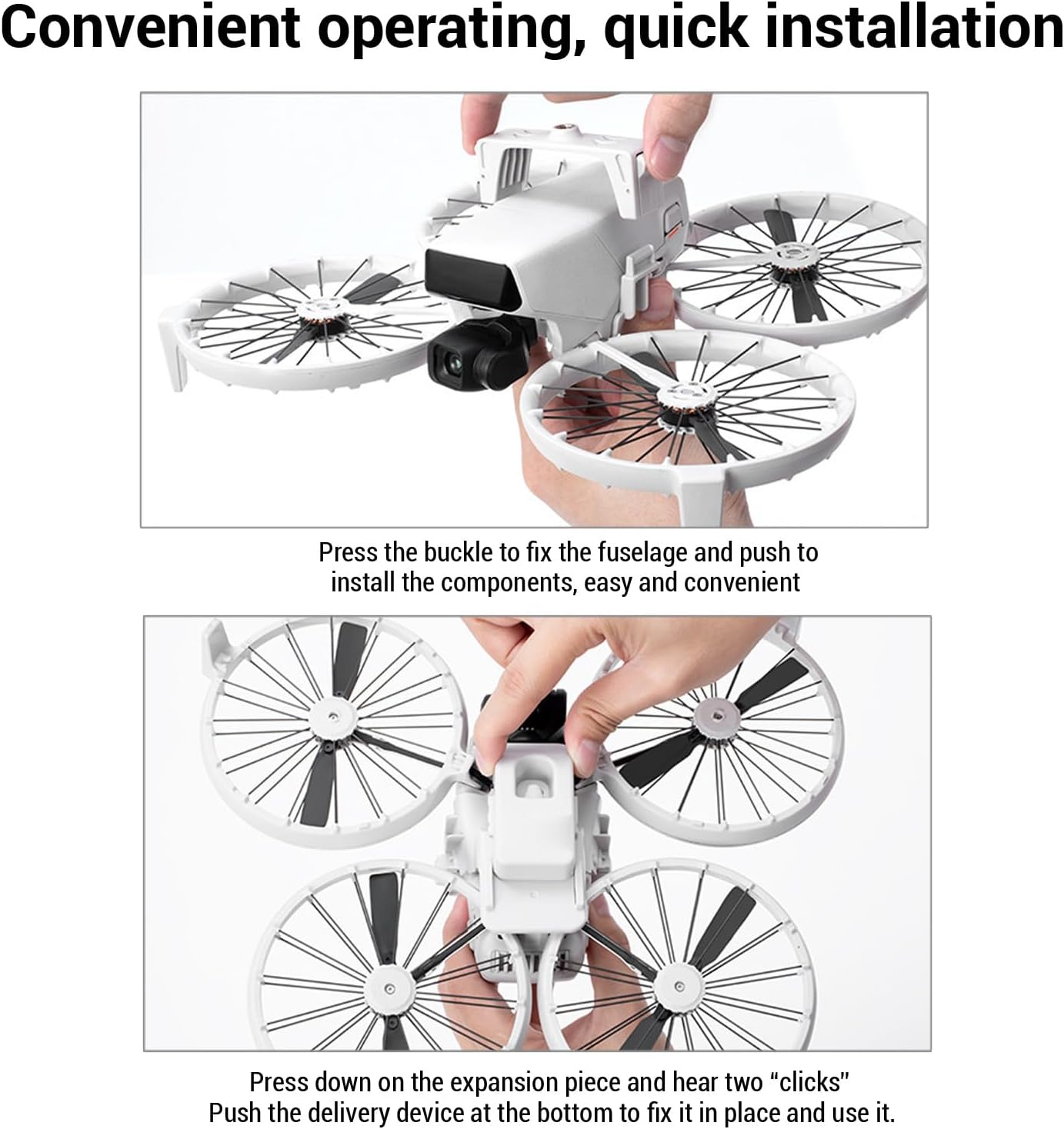 Convenient operating, quick installation

Press the buckle to fix the fuselage and push to install the components, easy and convenient

Press down on the expansion piece and hear two “clicks”
Push the delivery device at the bottom to fix it in place and use it.