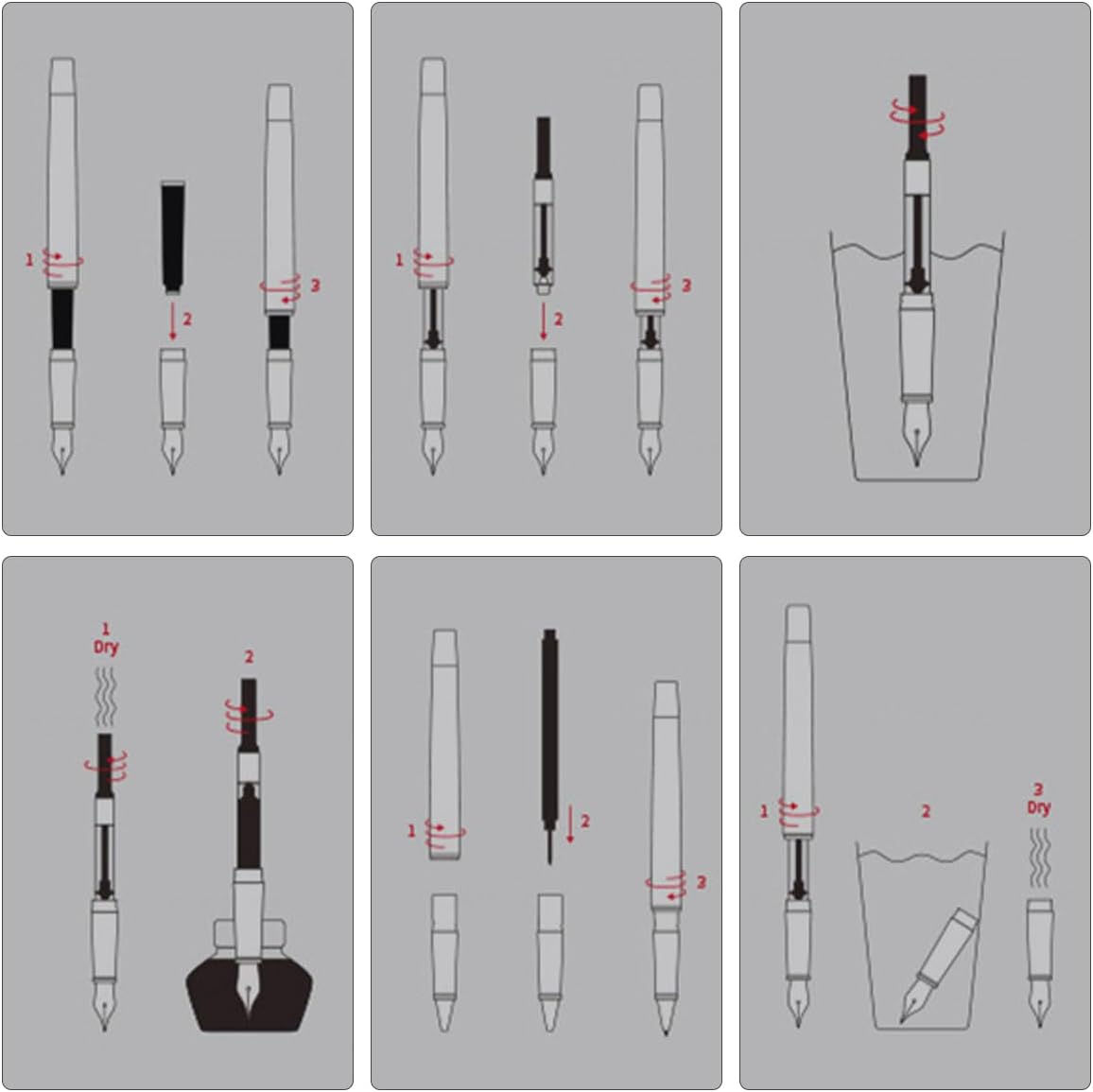 1
2
3

1
2
3

1
Dry
2

1
2
3

1
2
3
Dry