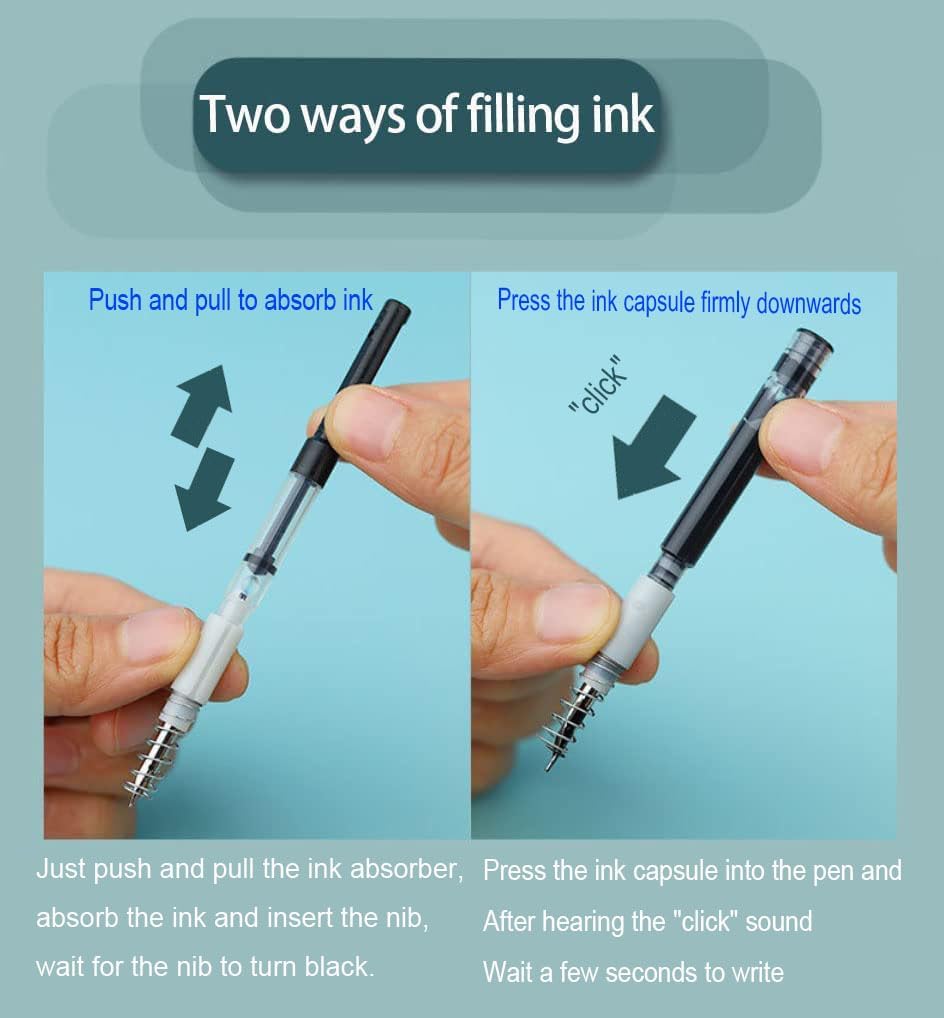 Two ways of filling ink

Push and pull to absorb ink

Just push and pull the ink absorber, absorb the ink and insert the nib, wait for the nib to turn black.

Press the ink capsule firmly downwards

"click"

Press the ink capsule into the pen and After hearing the "click" sound Wait a few seconds to write