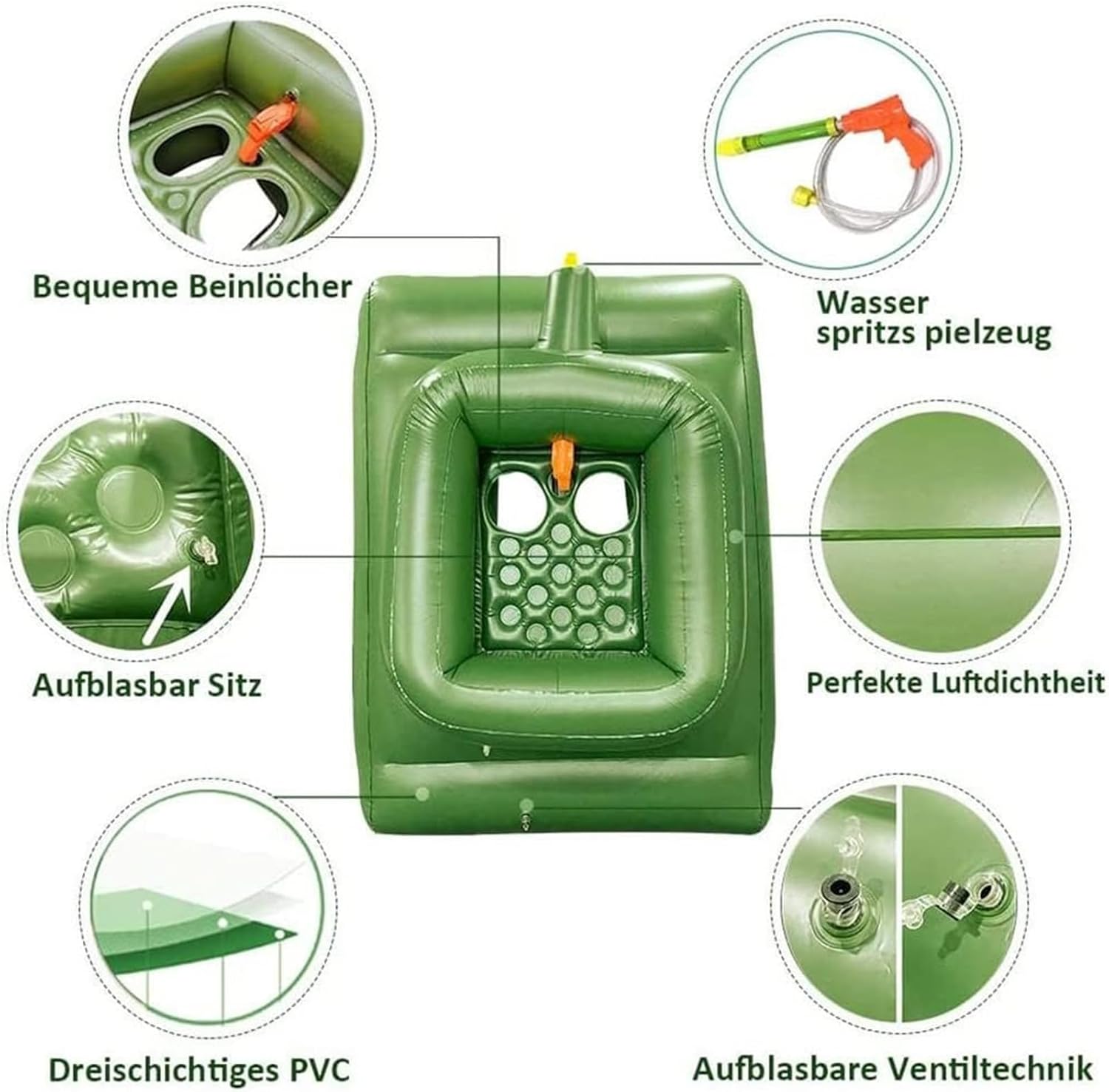 Bequeme Beinlöcher

Wasser spritzs pielzeug

Aufblasbar Sitz

Perfekte Luftdichtheit

Dreischichtiges PVC

Aufblasbare Ventiltechnik