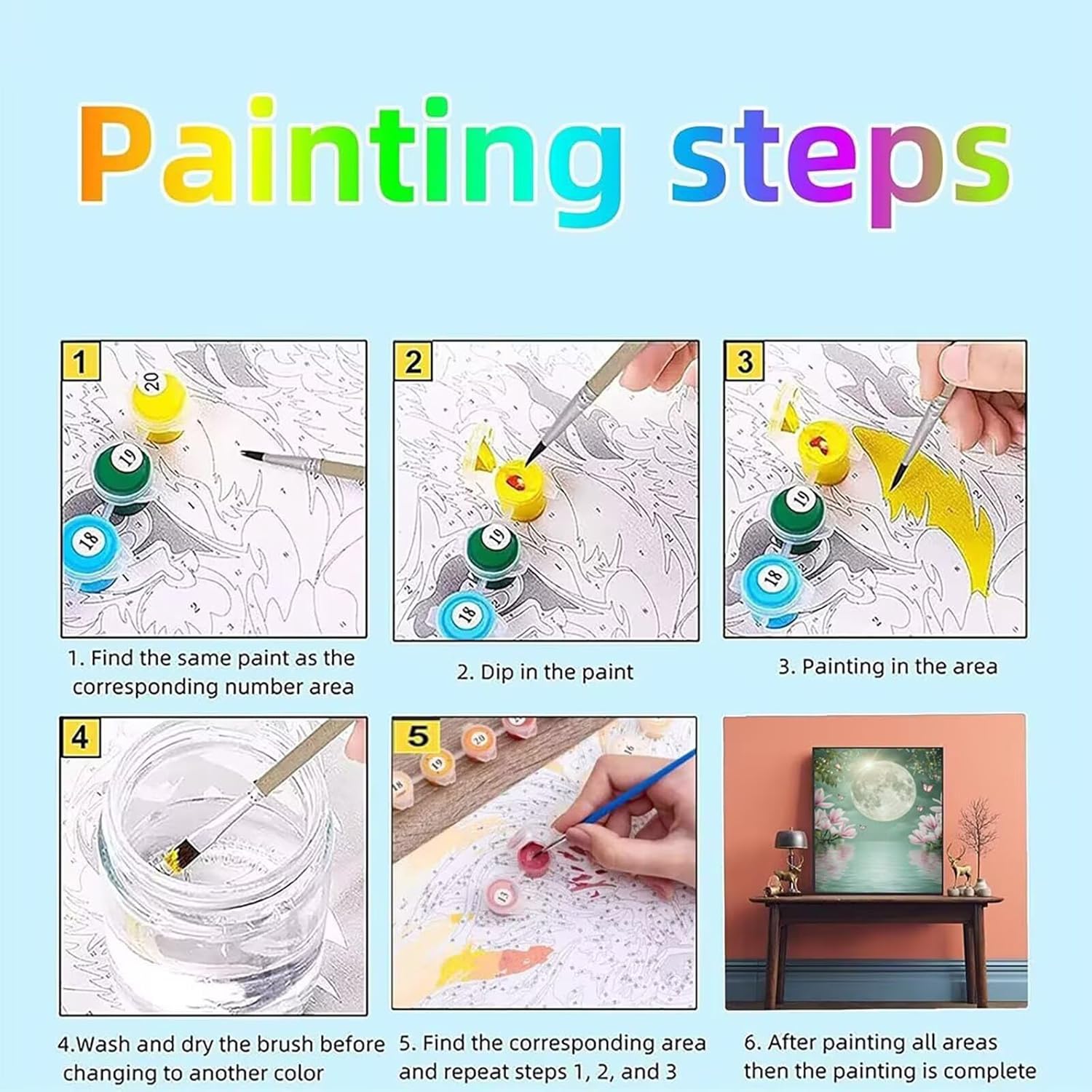 Painting steps

1

20

19

18

1. Find the same paint as the corresponding number area

2

19

18

2. Dip in the paint

3

19

18

3. Painting in the area

4

4.Wash and dry the brush before changing to another color

5

18

19

20

13

5. Find the corresponding area and repeat steps 1, 2, and 3

6. After painting all areas then the painting is complete