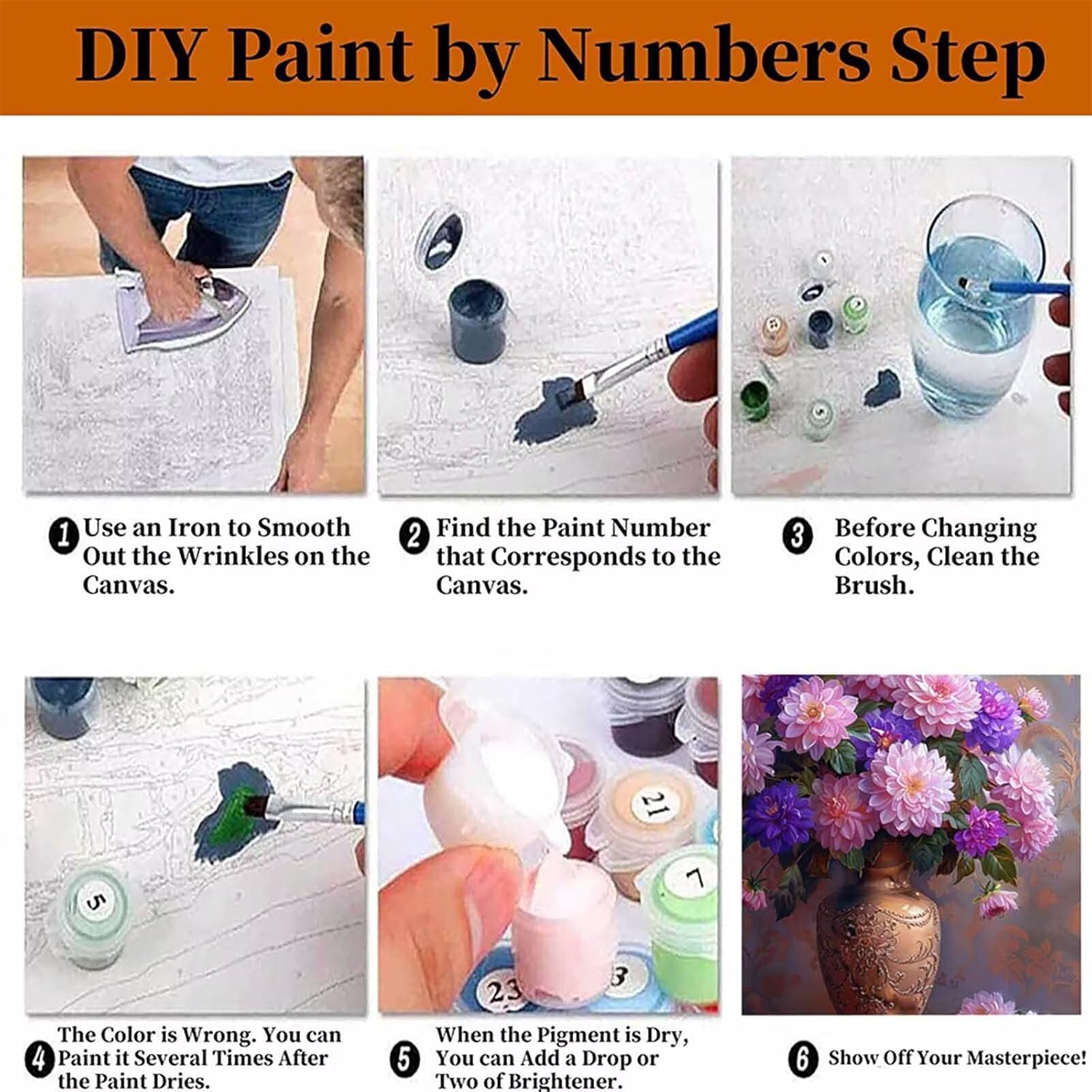 DIY Paint by Numbers Step

1 Use an Iron to Smooth Out the Wrinkles on the Canvas.

2 Find the Paint Number that Corresponds to the Canvas.

3 Before Changing Colors, Clean the Brush.

5

21

7

23

3

4 The Color is Wrong. You can Paint it Several Times After the Paint Dries.

5 When the Pigment is Dry, You can Add a Drop or Two of Brightener.

6 Show Off Your Masterpiece!