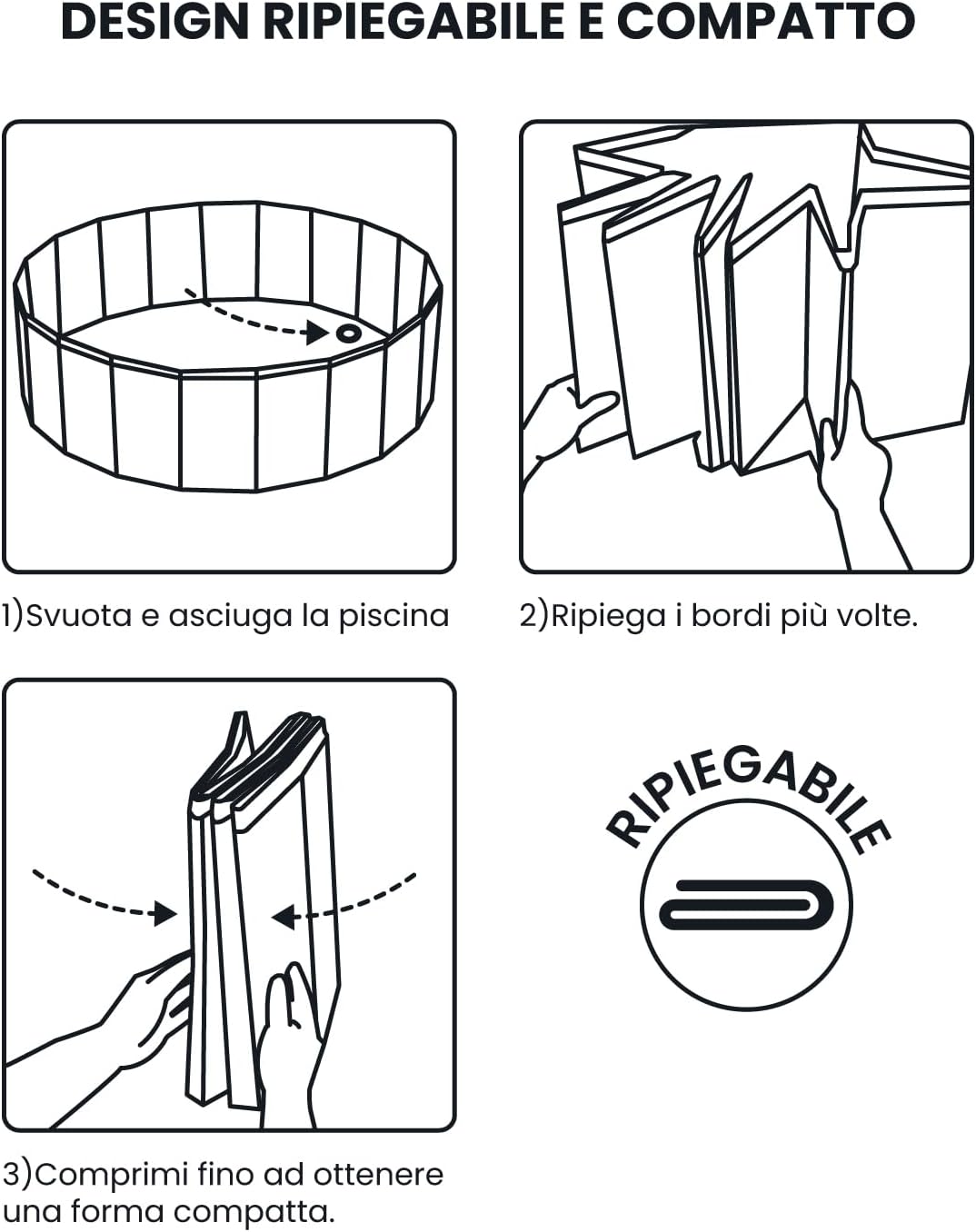 DESIGN RIPIEGABILE E COMPATTO

1)Svuota e asciuga la piscina

2)Ripiega i bordi più volte.

3)Comprimi fino ad ottenere una forma compatta.

RIPIEGABILE