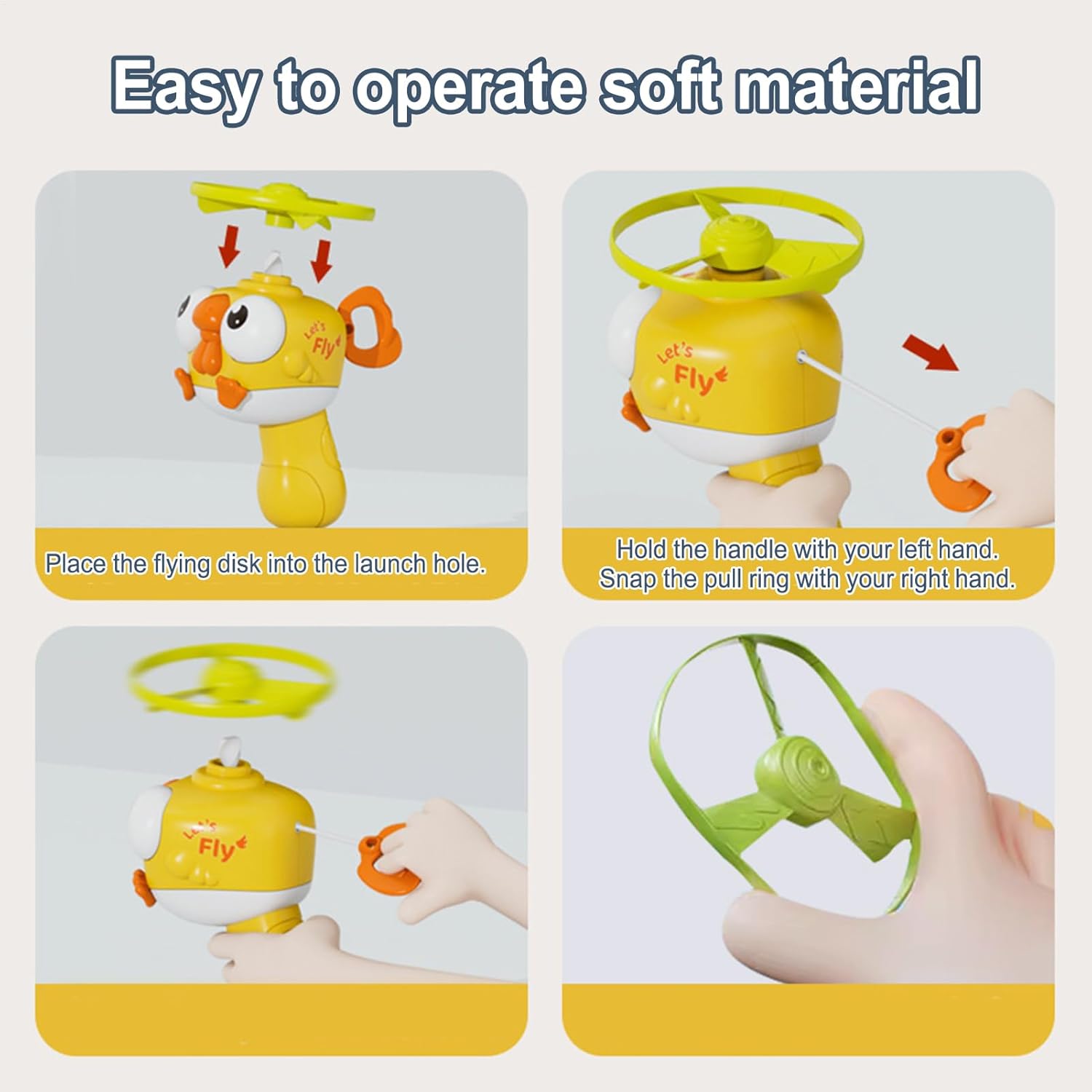 Easy to operate soft material

Let's Fly

Place the flying disk into the launch hole.

Let's Fly

Hold the handle with your left hand. Snap the pull ring with your right hand.

Let's Fly