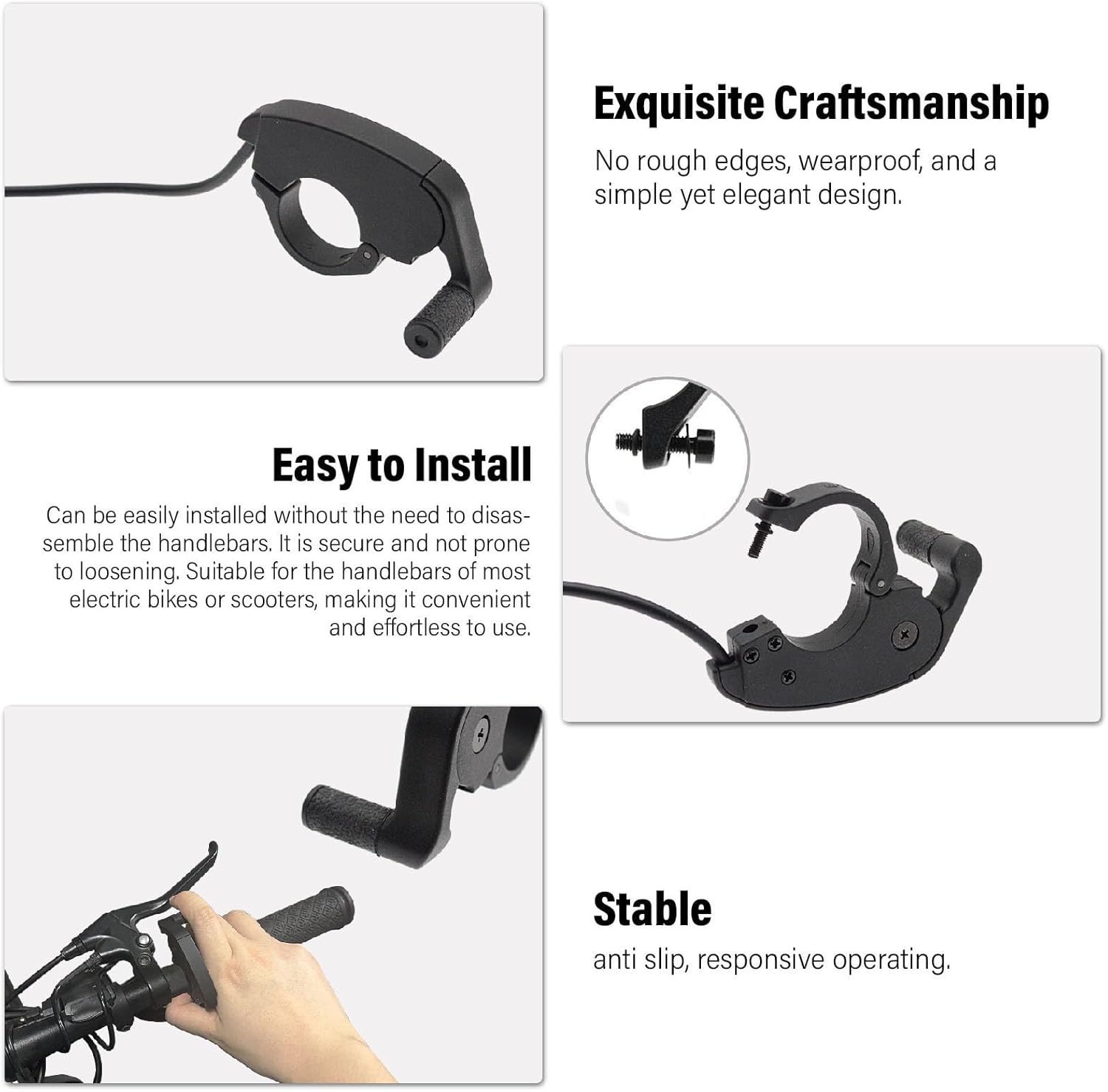 Exquisite Craftsmanship

No rough edges, wearproof, and a simple yet elegant design.

Easy to Install

Can be easily installed without the need to disassemble the handlebars. It is secure and not prone to loosening. Suitable for the handlebars of most electric bikes or scooters, making it convenient and effortless to use.

Stable

anti slip, responsive operating.