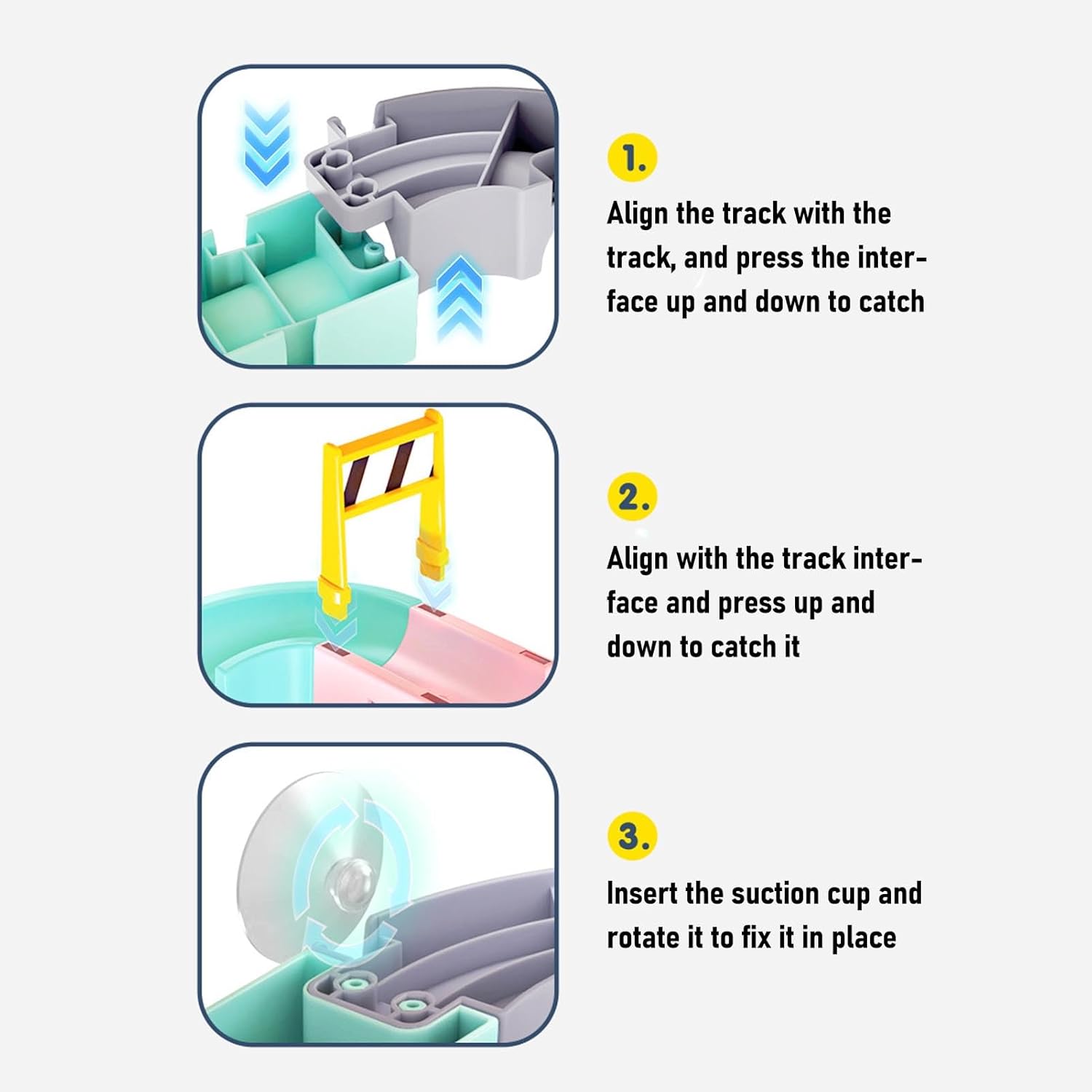 1.

Align the track with the track, and press the interface up and down to catch

2.

Align with the track interface and press up and down to catch it

3.

Insert the suction cup and rotate it to fix it in place